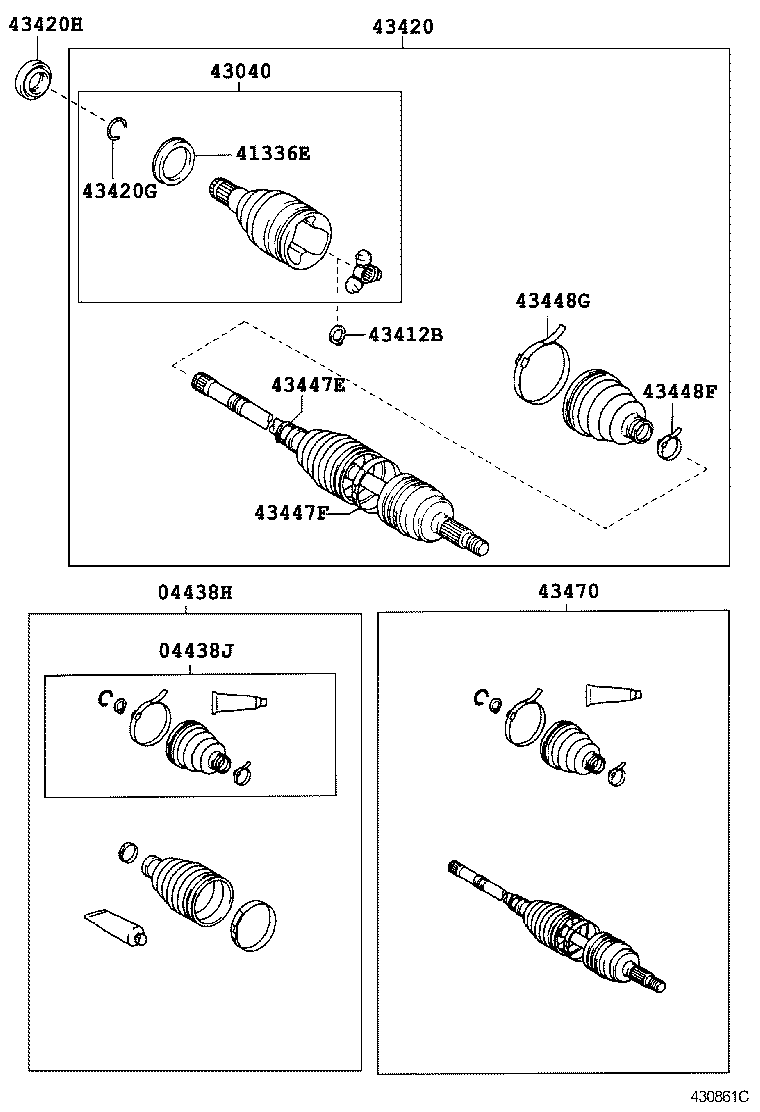 43420H
43420
43040
41336E
43420G
43412B
43448G
43447E
43448F
43447F
04438H
43470
04438J
430861C