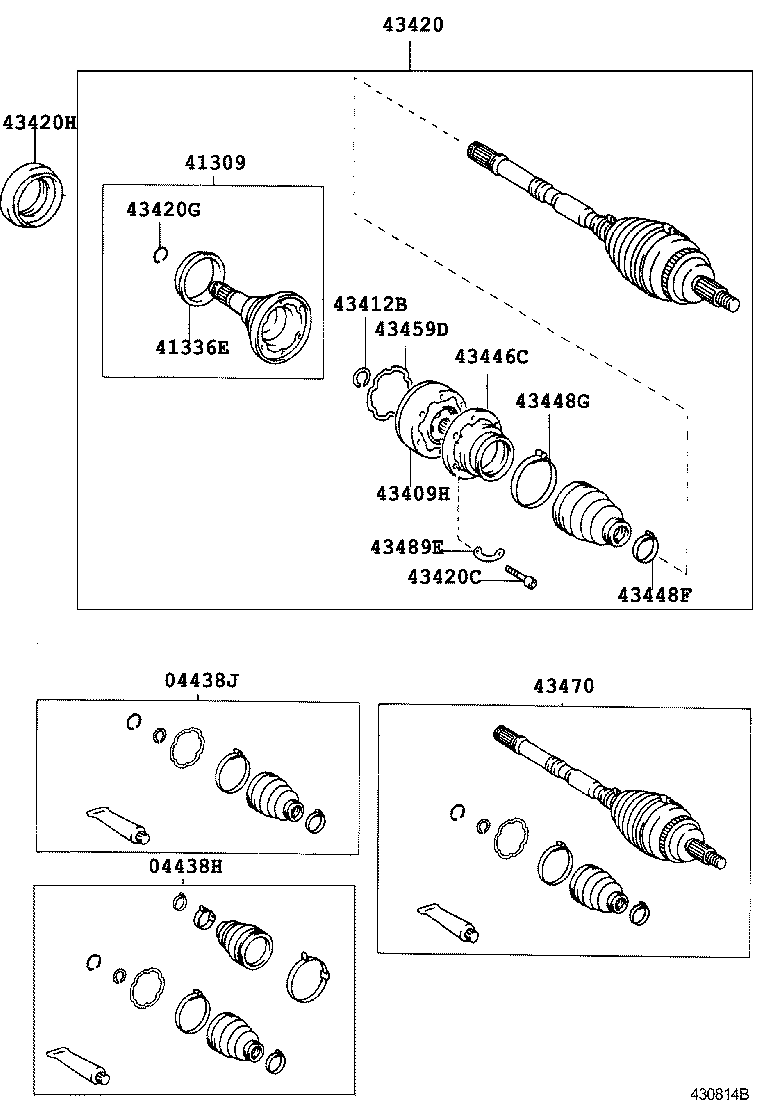 43420
43420H
41309
43420G
41336E
43412B
43459D
43446C
43448G
43409H
43489E
43420C
43448F
04438J
43470
04438H
430814B