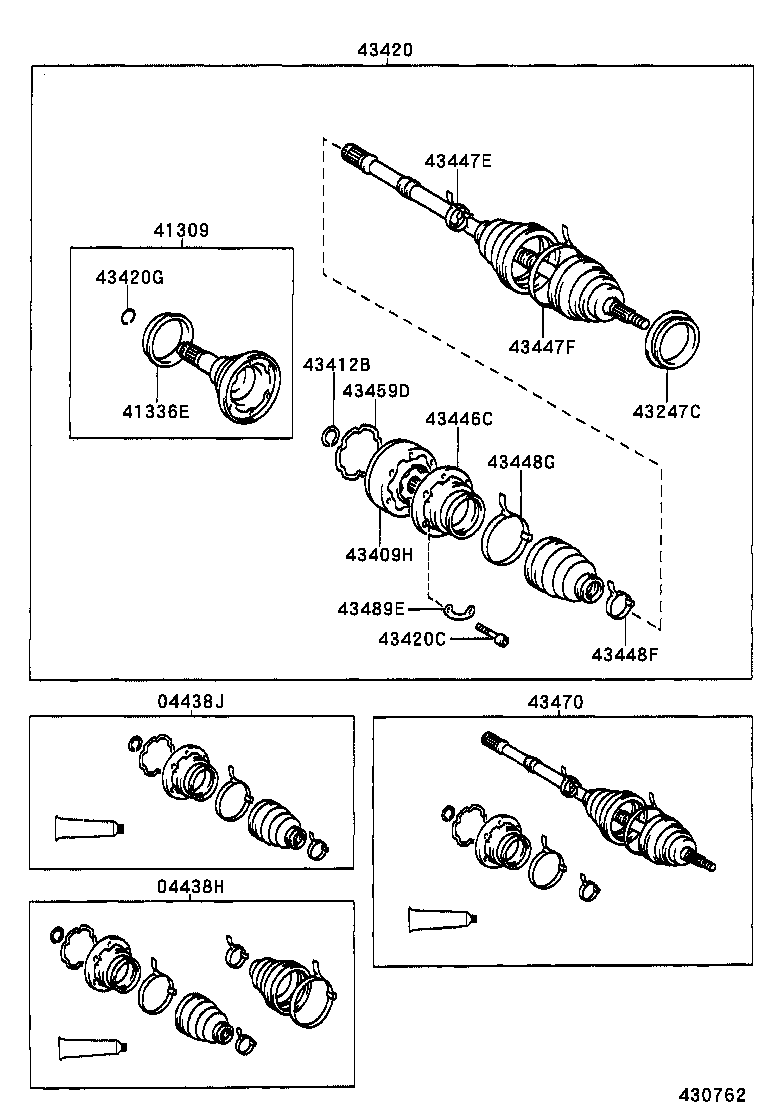 43420
43447E
41309
43420G
43447F
41336E
43247C
43412B
43459D
43446C
43448G
43409H
43489E
43420C
43448F
04438J
43470
04438H
430762