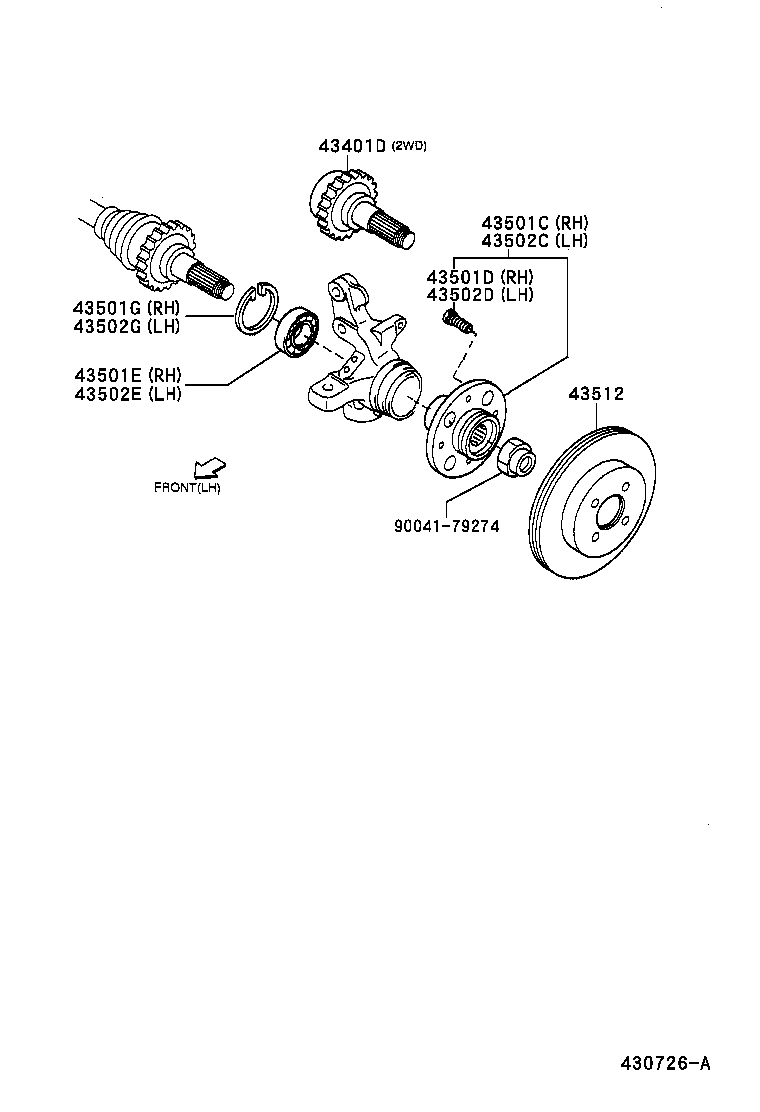 43401D (2WD)

43501C (RH)
43502C (LH)

43501D (RH)
43502D (LH)

43501G (RH)
43502G (LH)

43501E (RH)
43502E (LH)

43512

FRONT(LH)

90041-79274

430726-A