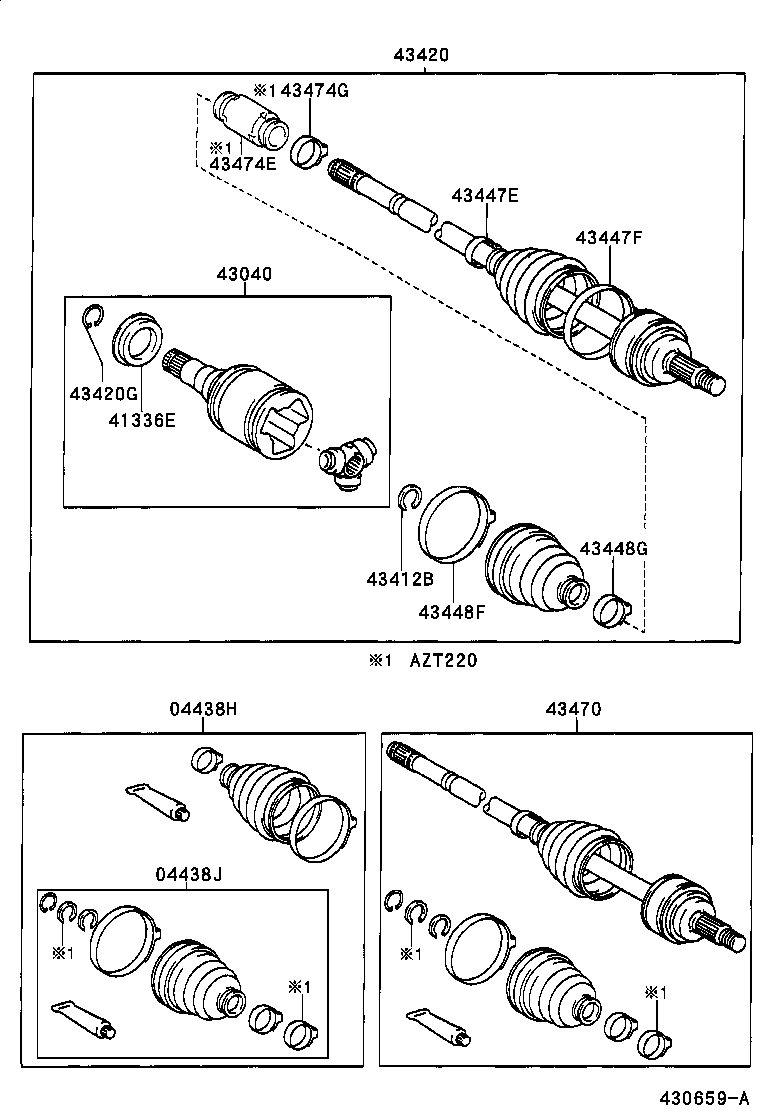 43420

※1 43474G

※1
43474E

43447E

43447F

43040

43420G

41336E

43412B

43448F

43448G

※1 AZT220

04438H

04438J

※1

※1

43470

※1

※1

430659-A