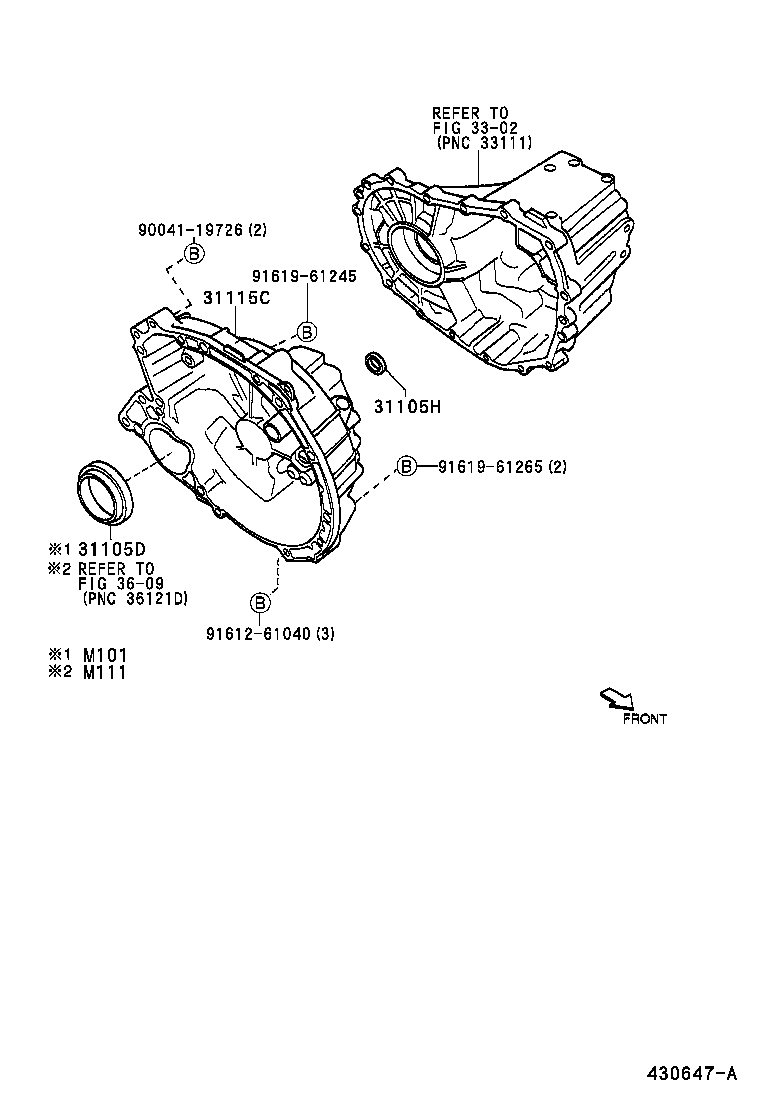 REFER TO
FIG 33-02
(PNC 33111)

90041-19726 (2)
B

91619-61245
31115C
B

31105H

B 91619-61265 (2)

※1 31105D
※2 REFER TO
FIG 36-09
(PNC 36121D)

B
91612-61040 (3)

※1 M101
※2 M111

FRONT

430647-A