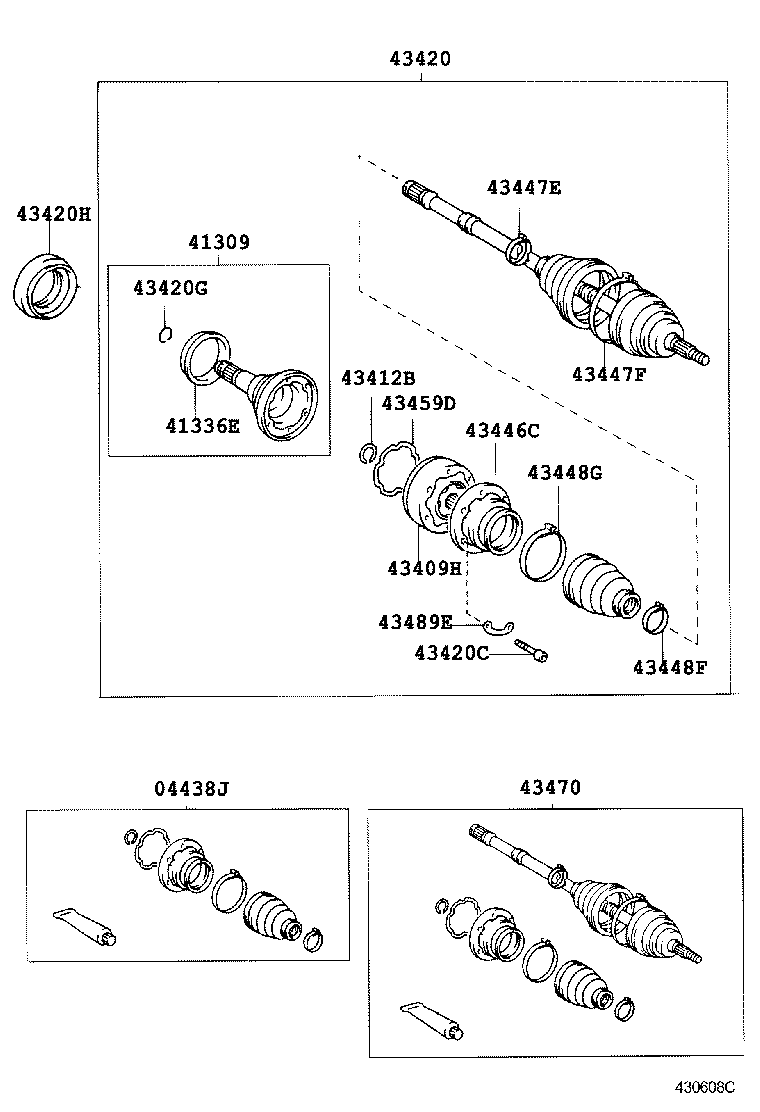 43420

43420H

41309

43420G

41336E

43447E

43447F

43412B

43459D

43446C

43448G

43409H

43489E

43420C

43448F

04438J

43470

430608C