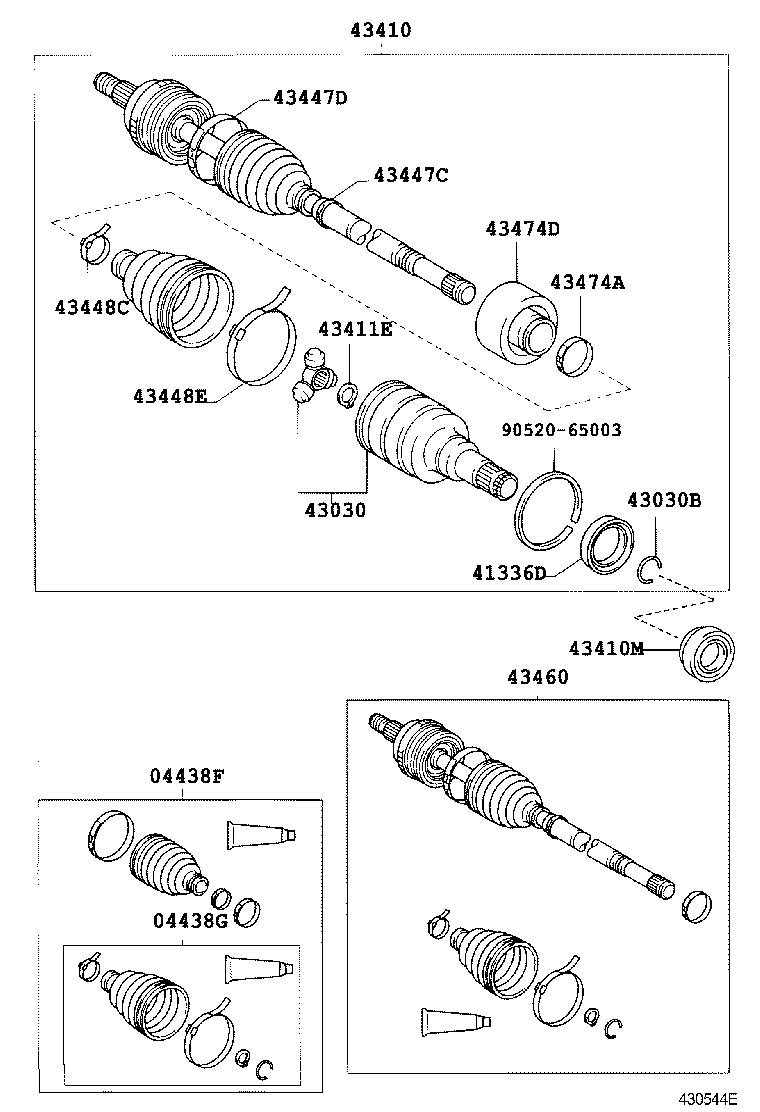 43410
43447D
43447C
43474D
43474A
43448C
43411E
43448E
90520-65003
43030
43030B
41336D
43410M
43460
04438F
04438G
430544E