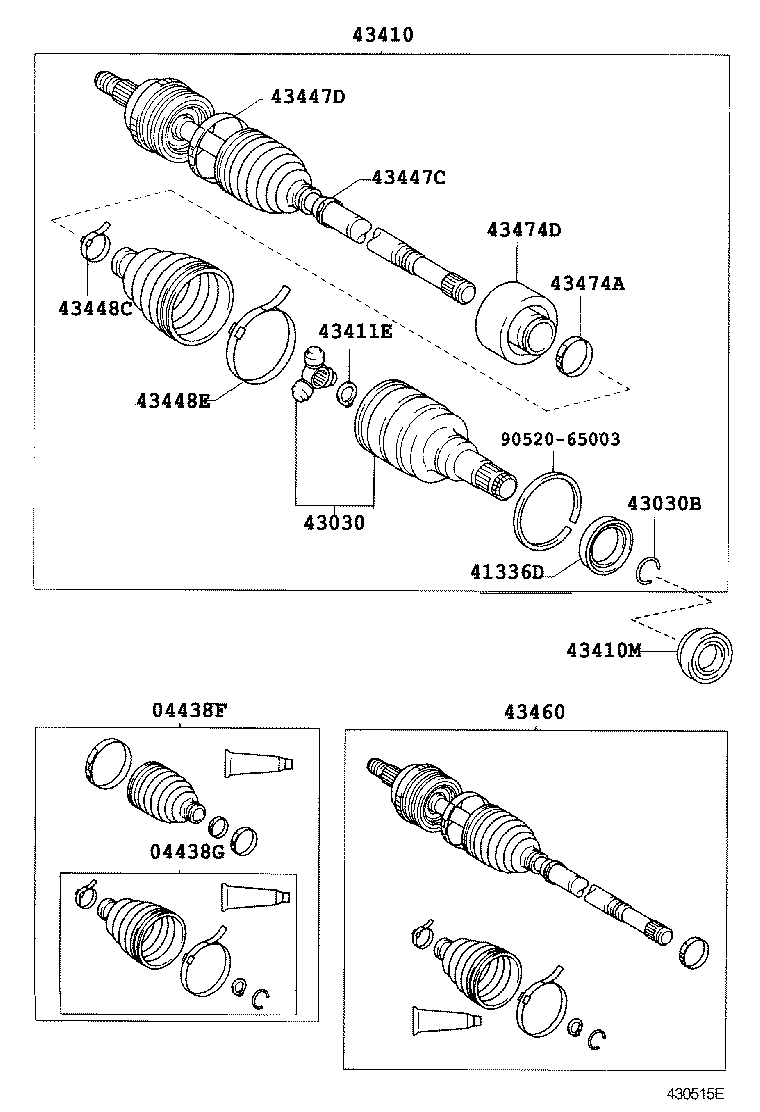 43410

43447D

43447C

43474D

43474A

43448C

43411E

43448E

90520-65003

43030

43030B

41336D

43410M

04438F

04438G

43460

430515E