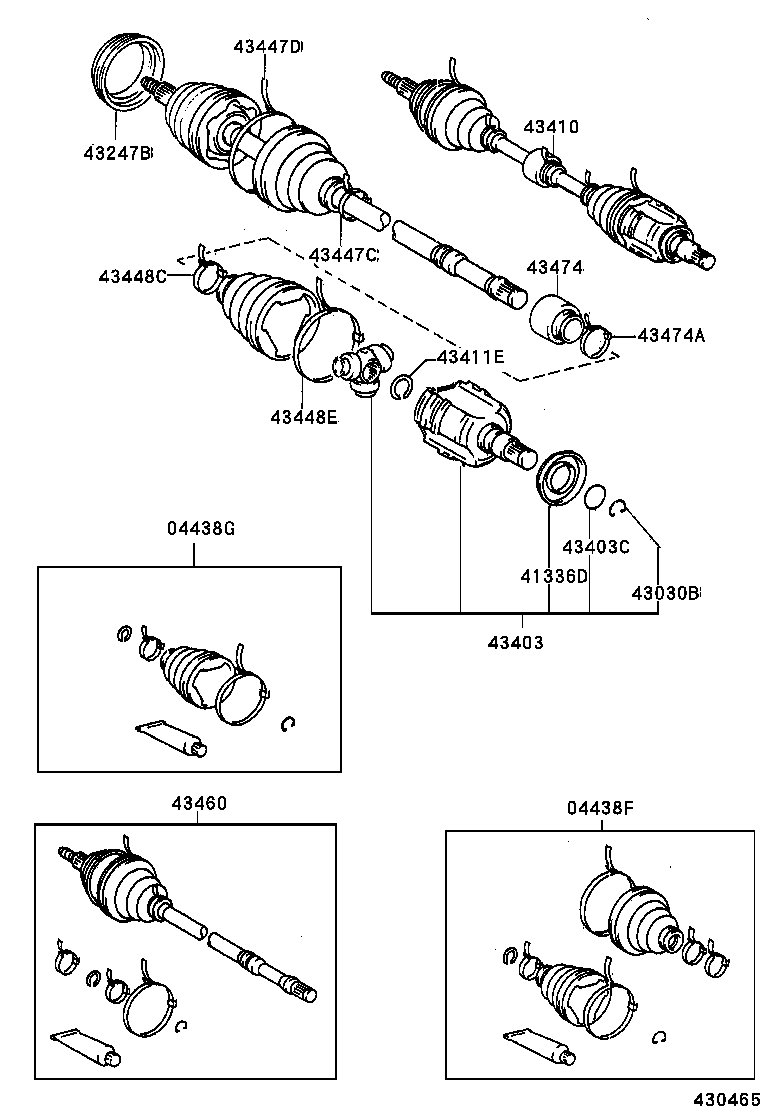 43447D
43247B
43410
43447C
43448C
43474
43474A
43411E
43448E
04438G
43403C
41336D
43030B
43403
43460
04438F
430465