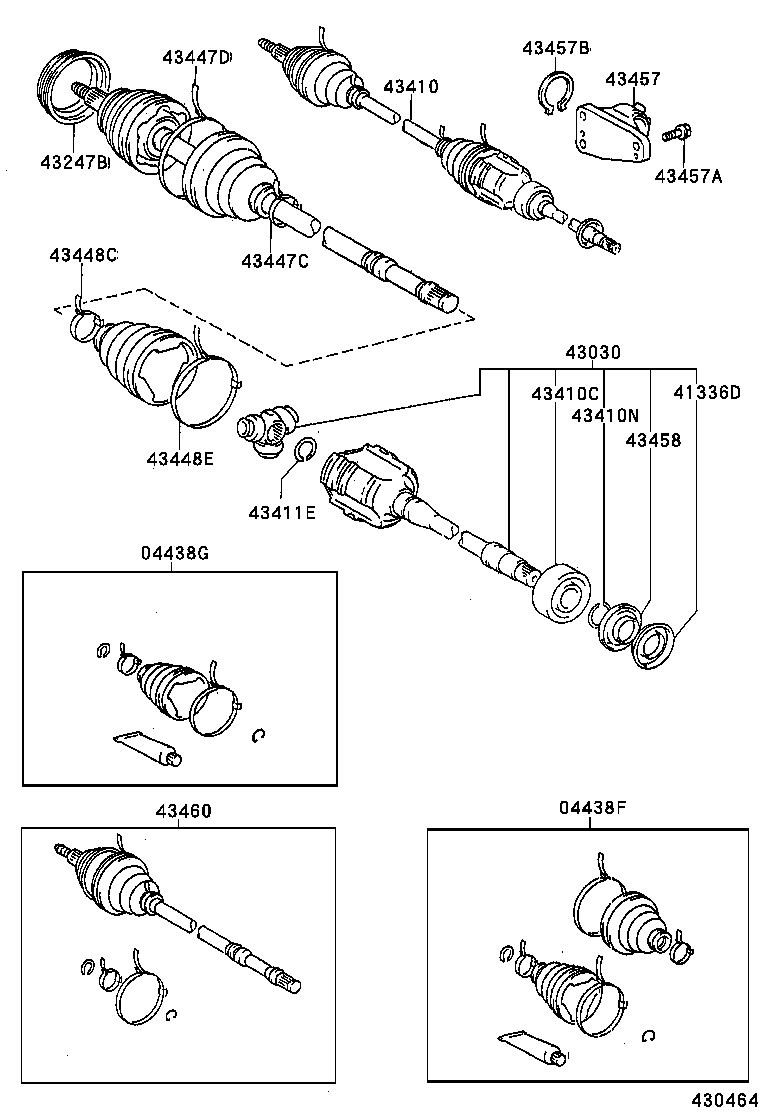 43447D
43410
43457B
43457
43247B
43457A
43447C
43448C
43030
43410C
41336D
43410N
43458
43448E
43411E
04438G
43460
04438F
430464