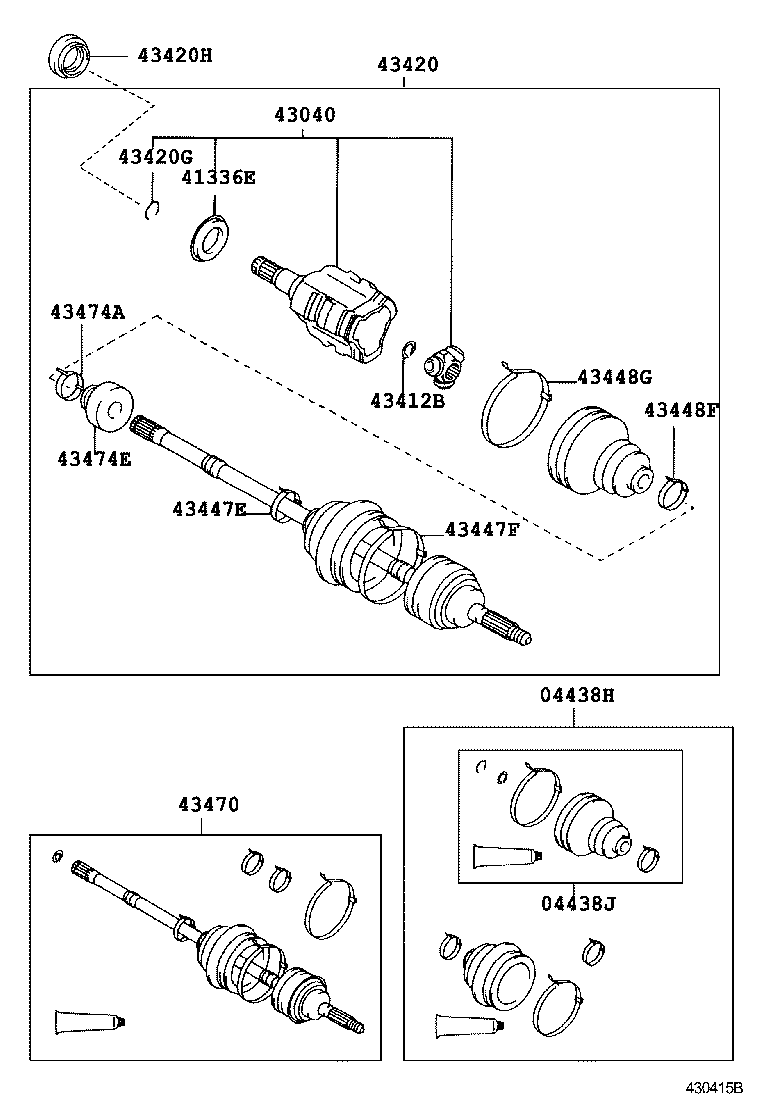 43420H
43420
43040
43420G
41336E
43474A
43412B
43448G
43448F
43474E
43447E
43447F
04438H
43470
04438J
430415B