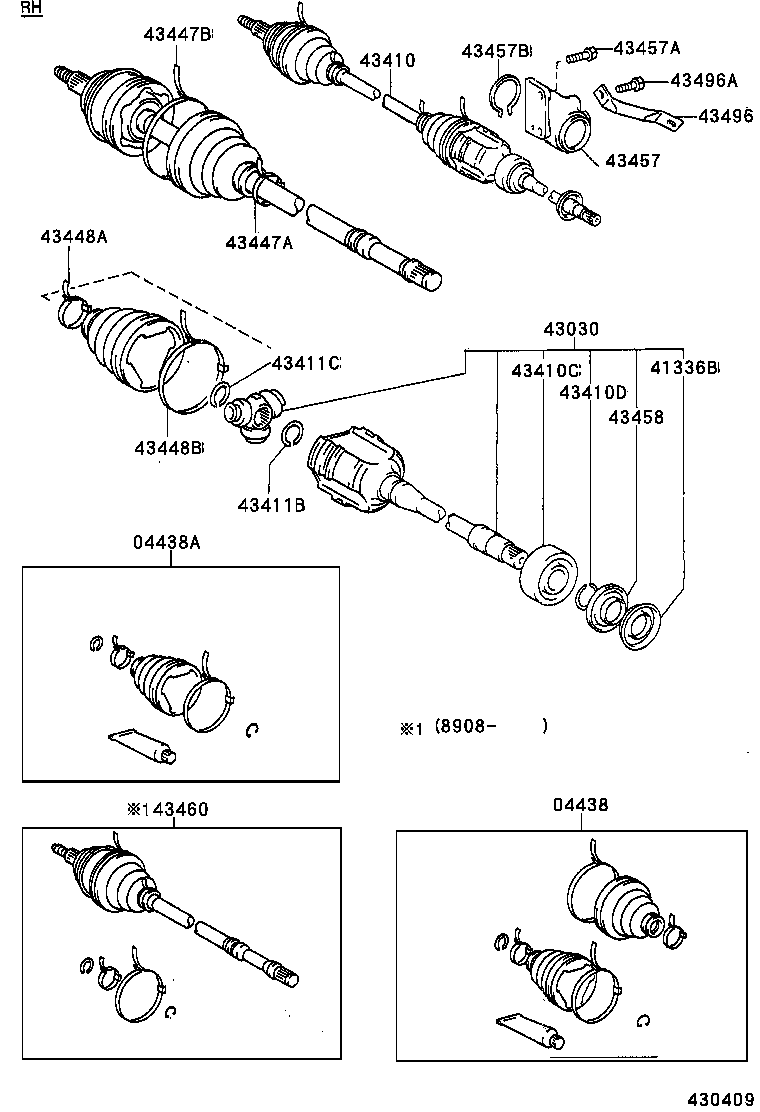 RH

43447B

43410

43457B

43457A

43496A

43496

43457

43447A

43448A

43030

43411C

43410C

43410D

41336B

43458

43448B

43411B

04438A

※1 (8908- )

※143460

04438

430409