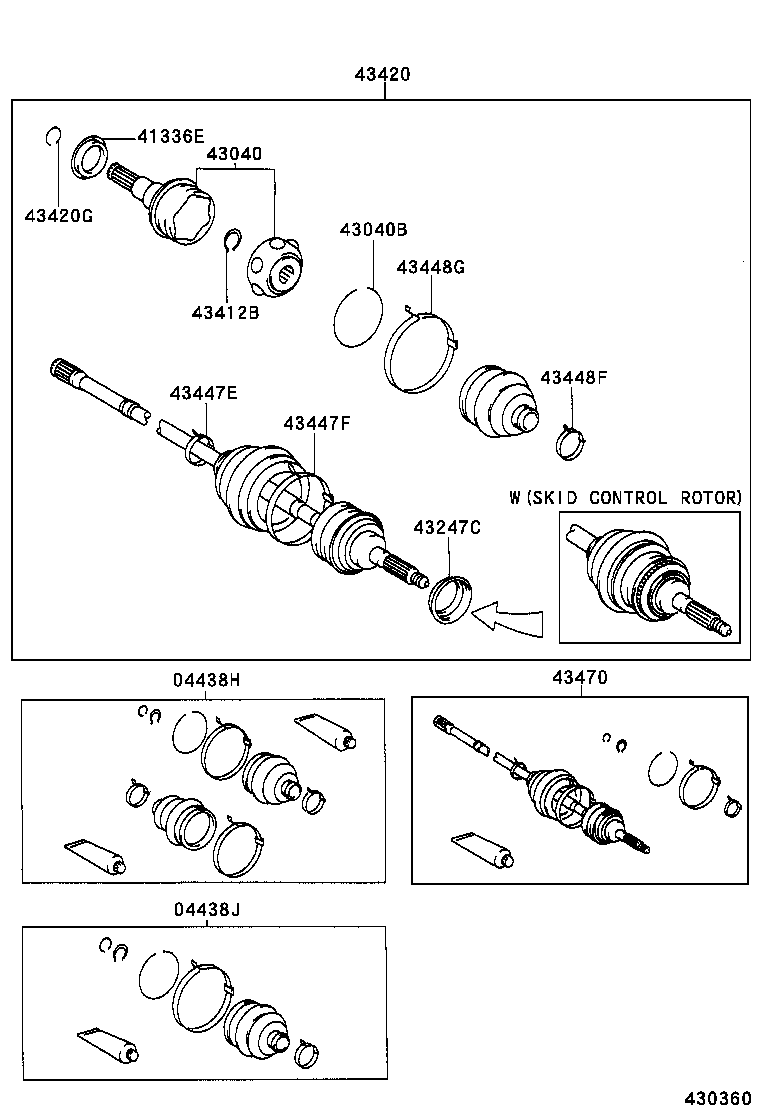 43420

41336E

43040

43420G

43412B

43040B

43448G

43448F

43447E

43447F

W(SKID CONTROL ROTOR)

43247C

04438H

43470

04438J

430360