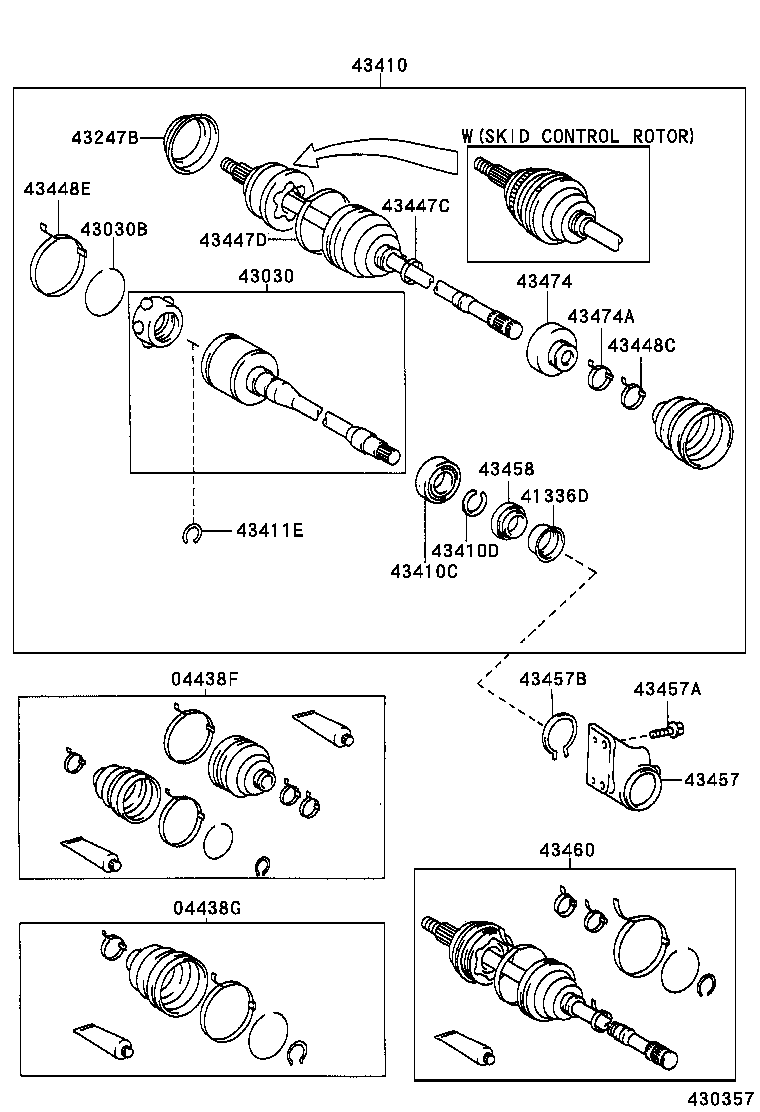 43410

43247B

W(SKID CONTROL ROTOR)

43448E

43030B

43447C

43447D

43030

43474

43474A

43448C

43458

41336D

43411E

43410D

43410C

04438F

43457B

43457A

43457

43460

04438G

430357