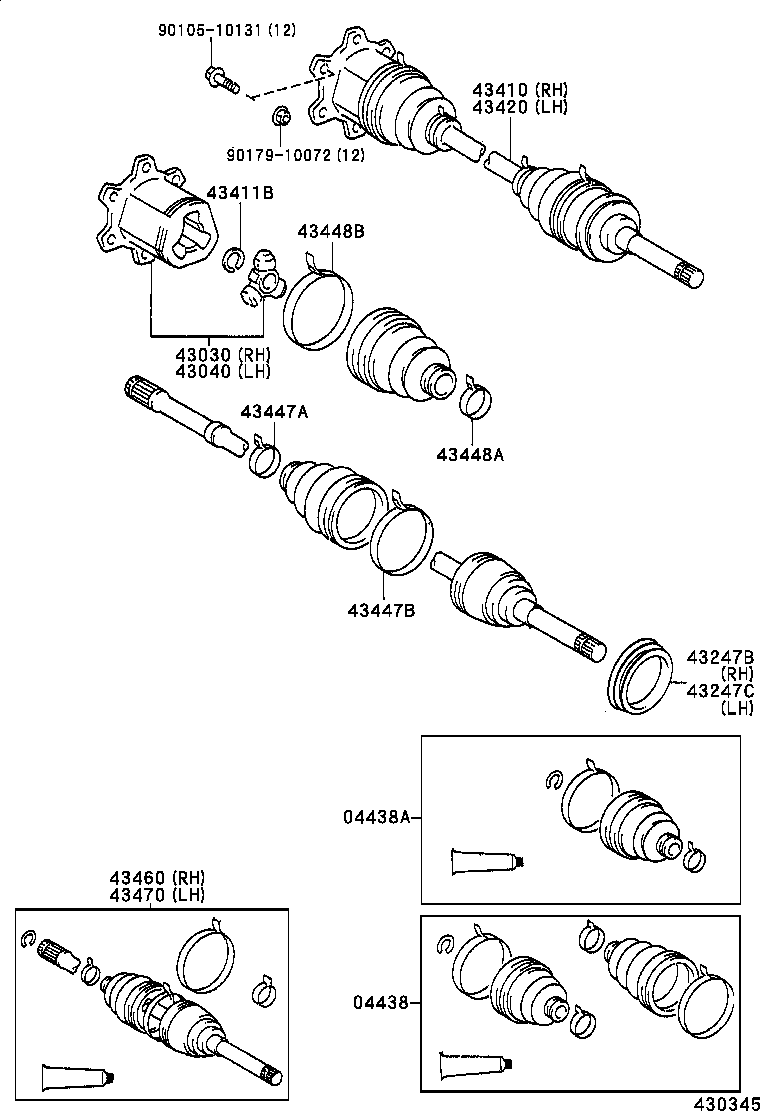 90105-10131 (12)
43410 (RH)
43420 (LH)
90179-10072 (12)
43411B
43448B
43030 (RH)
43040 (LH)
43447A
43448A
43447B
43247B (RH)
43247C (LH)
04438A
43460 (RH)
43470 (LH)
04438
430345