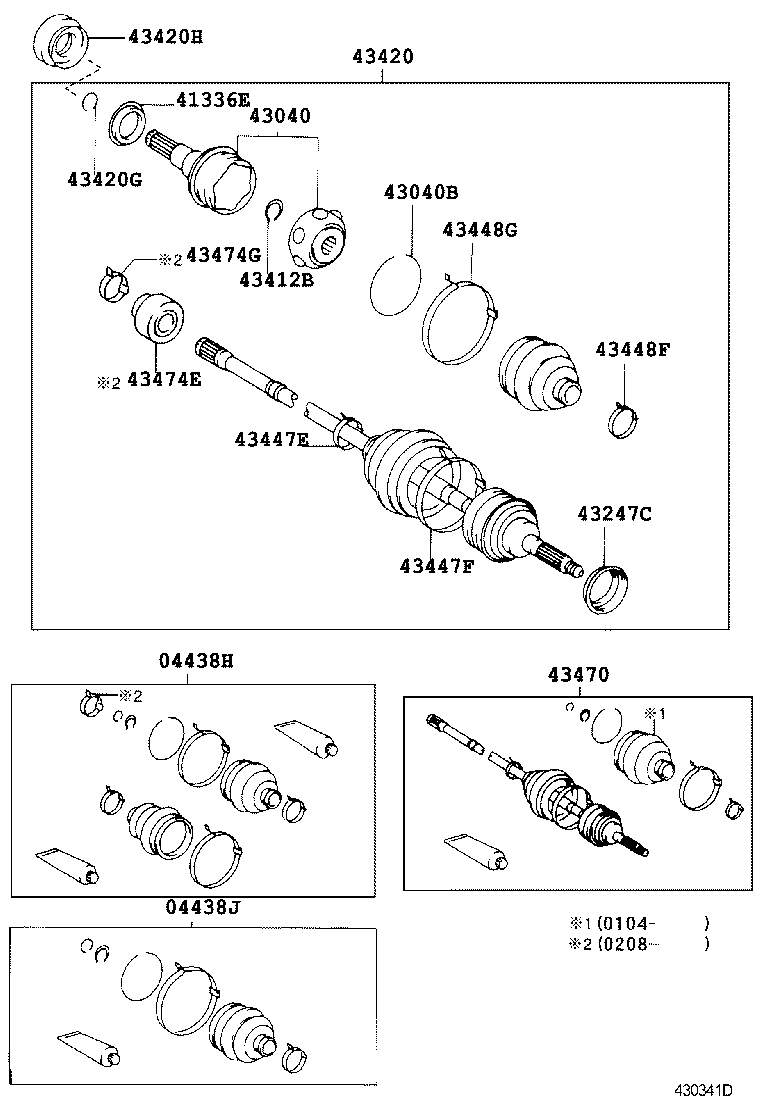 43420H

43420

41336E

43040

43420G

43040B

43448G

※2 43474G

43412B

43448F

※2 43474E

43447E

43247C

43447F

04438H

※2

43470

※1

04438J

※1 (0104- )
※2 (0208- )

430341D