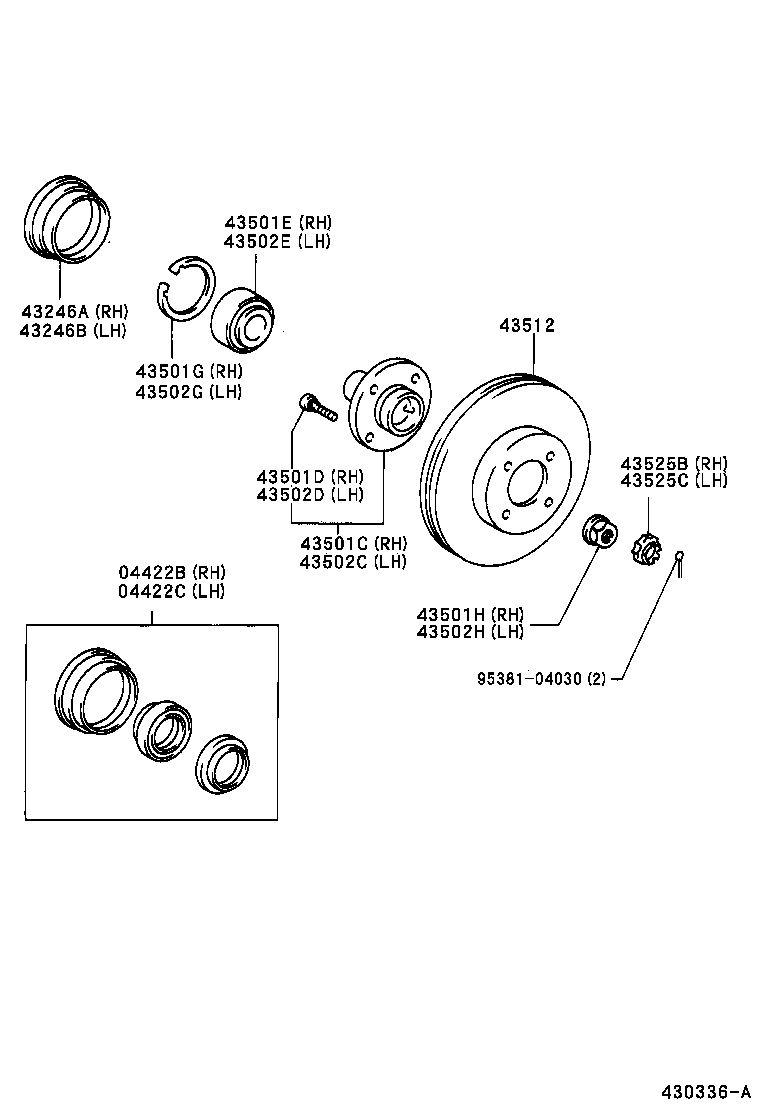 43501E (RH)
43502E (LH)

43246A (RH)
43246B (LH)

43501G (RH)
43502G (LH)

43512

43501D (RH)
43502D (LH)

43525B (RH)
43525C (LH)

43501C (RH)
43502C (LH)

04422B (RH)
04422C (LH)

43501H (RH)
43502H (LH)

95381-04030 (2)

430336-A