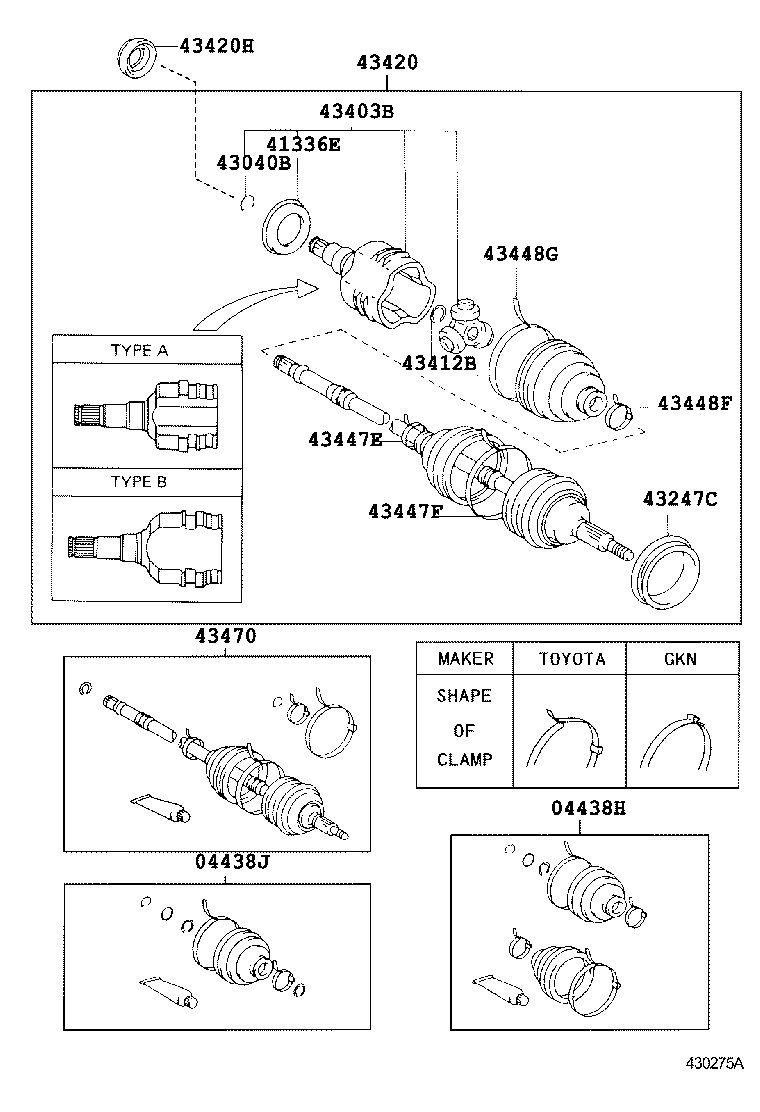 43420H

43420

43403B

41336E

43040B

43448G

43412B

43448F

43447E

43447F

43247C

TYPE A

TYPE B

43470

| MAKER | TOYOTA | GKN |
|---|---|---|
| SHAPE OF CLAMP | | |

04438H

04438J

430275A