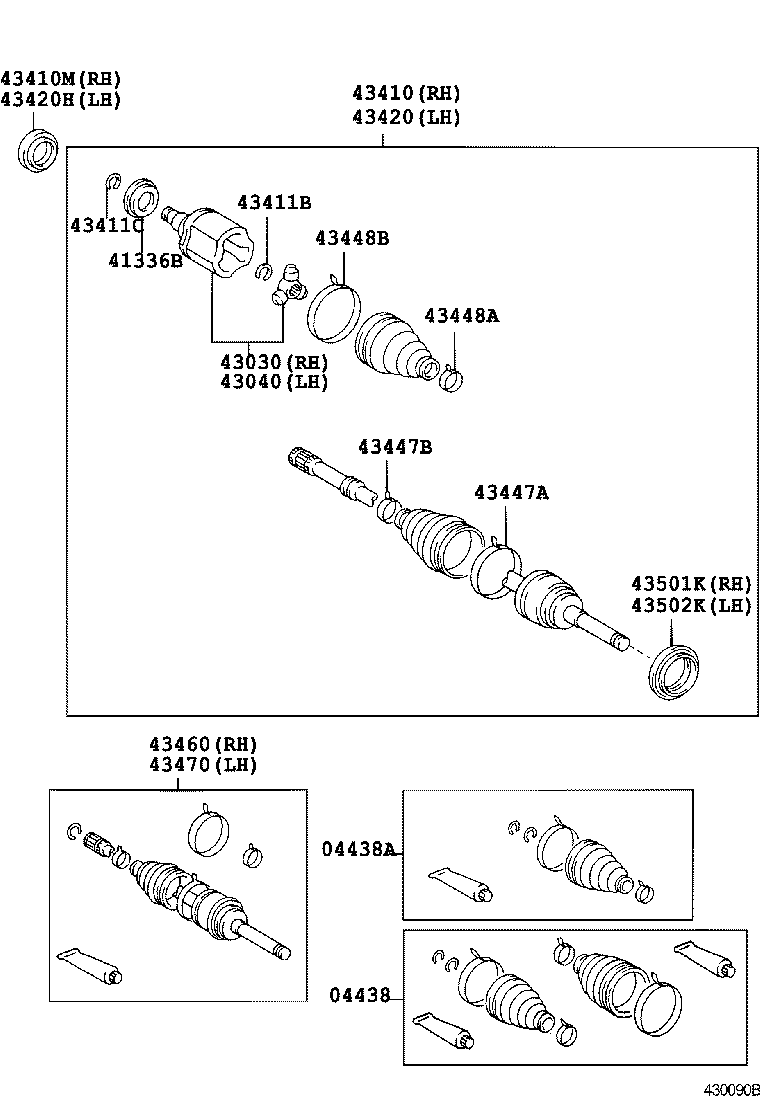 43410M(RH)
43420H(LH)

43410(RH)
43420(LH)

43411C
41336B
43411B
43448B
43448A
43030(RH)
43040(LH)
43447B
43447A
43501K(RH)
43502K(LH)

43460(RH)
43470(LH)

04438A

04438

430090B