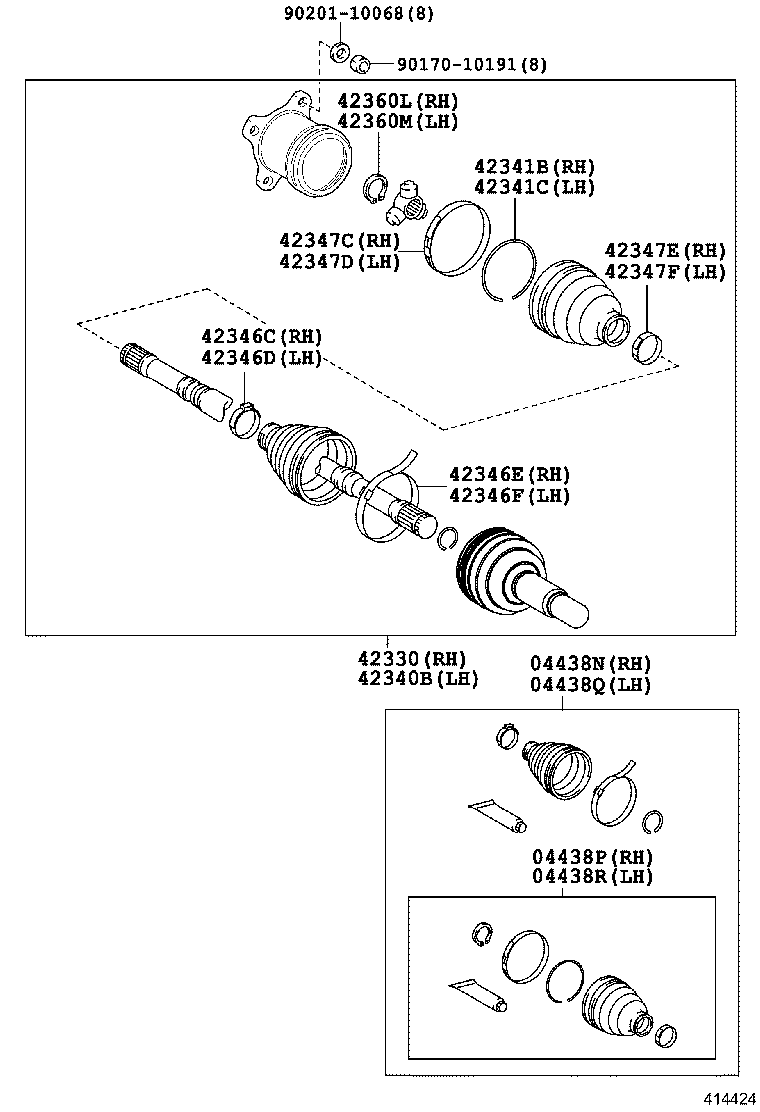 90201-10068(8)

90170-10191(8)

42360L(RH)
42360M(LH)

42341B(RH)
42341C(LH)

42347C(RH)
42347D(LH)

42347E(RH)
42347F(LH)

42346C(RH)
42346D(LH)

42346E(RH)
42346F(LH)

42330(RH)
42340B(LH)

04438N(RH)
04438Q(LH)

04438P(RH)
04438R(LH)

414424