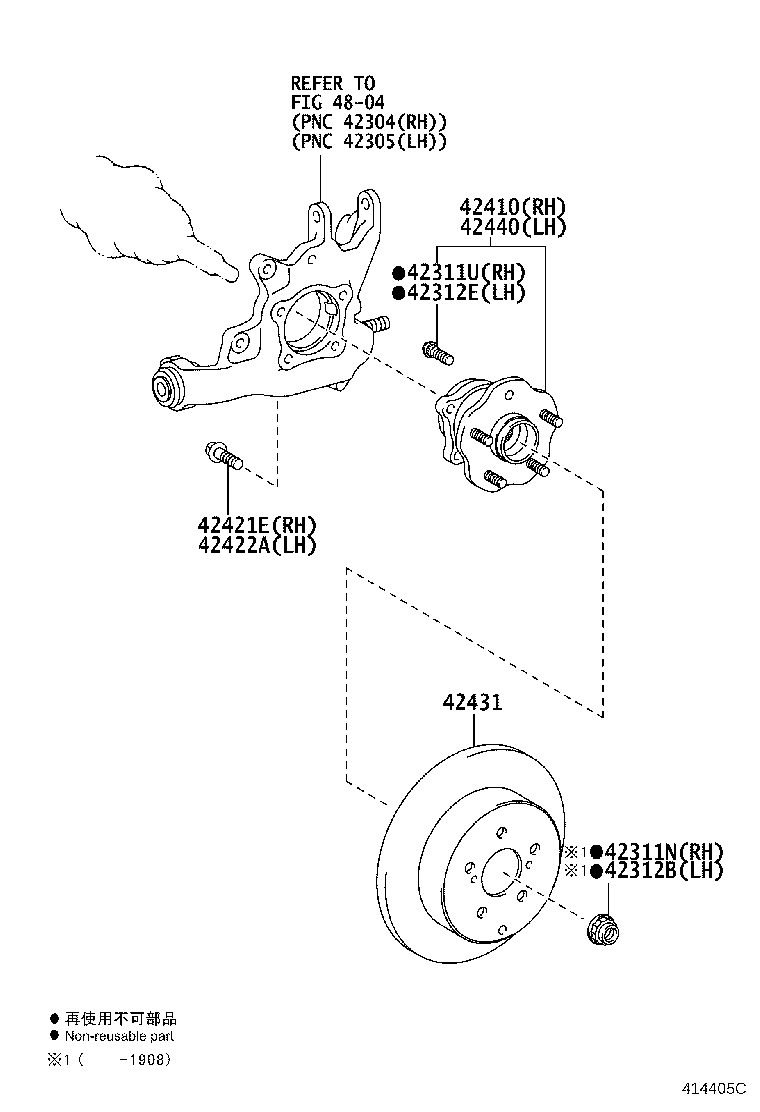 REFER TO
FIG 48-04
(PNC 42304(RH))
(PNC 42305(LH))

42410(RH)
42440(LH)

●42311U(RH)
●42312E(LH)

42421E(RH)
42422A(LH)

42431

※1●42311N(RH)
※1●42312B(LH)

● 再使用不可部品
● Non-reusable part
※1 (      -1908)

414405C