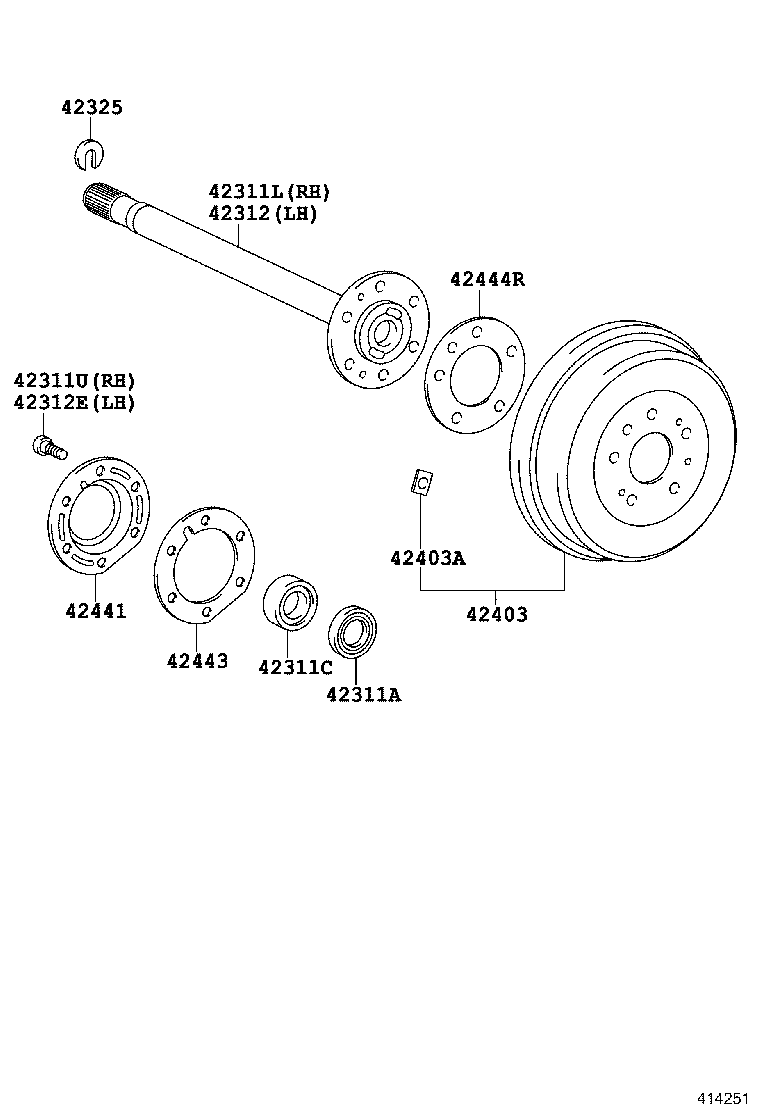 42325

42311L(RH)
42312(LH)

42444R

42311U(RH)
42312E(LH)

42403A

42403

42441

42443

42311C

42311A

414251