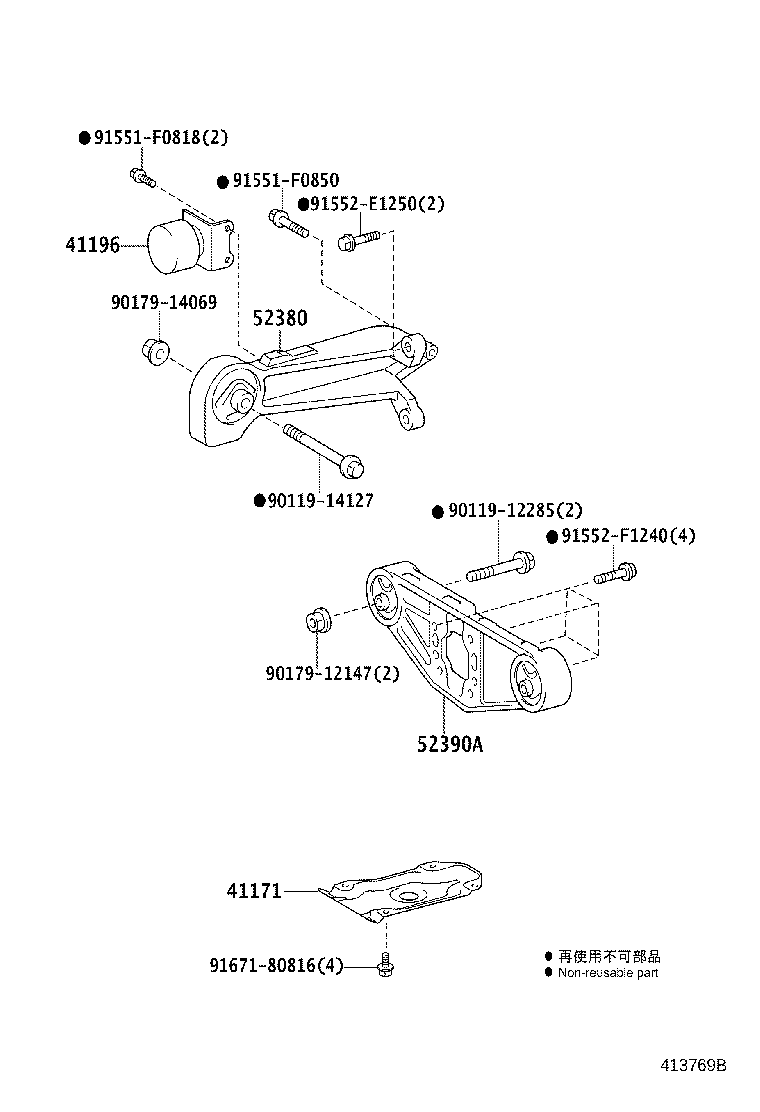 ●91551-F0818(2)
●91551-F0850
●91552-E1250(2)
41196
90179-14069
52380
●90119-14127
●90119-12285(2)
●91552-F1240(4)
90179-12147(2)
52390A
41171
91671-80816(4)
● 再使用不可部品
● Non-reusable part
413769B