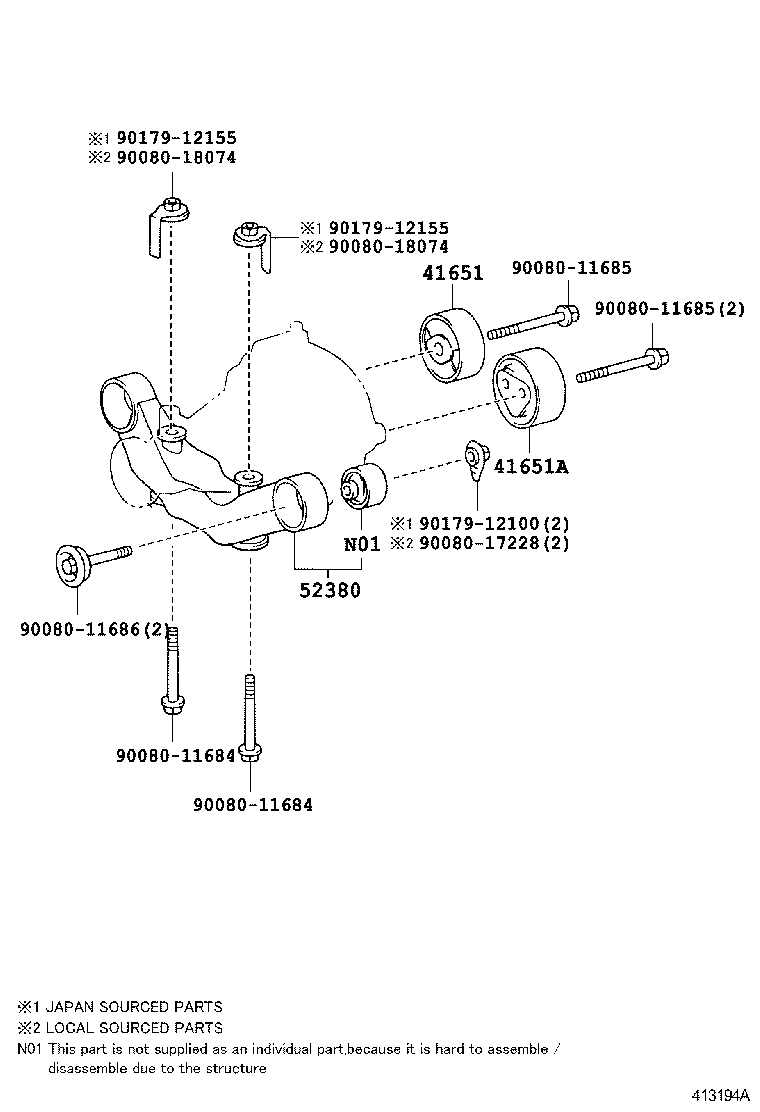 ※1 90179-12155
※2 90080-18074

※1 90179-12155
※2 90080-18074

41651

90080-11685

90080-11685(2)

41651A

※1 90179-12100(2)
※2 90080-17228(2)

N01

52380

90080-11686(2)

90080-11684

90080-11684

※1 JAPAN SOURCED PARTS
※2 LOCAL SOURCED PARTS
N01 This part is not supplied as an individual part,because it is hard to assemble / disassemble due to the structure

413194A