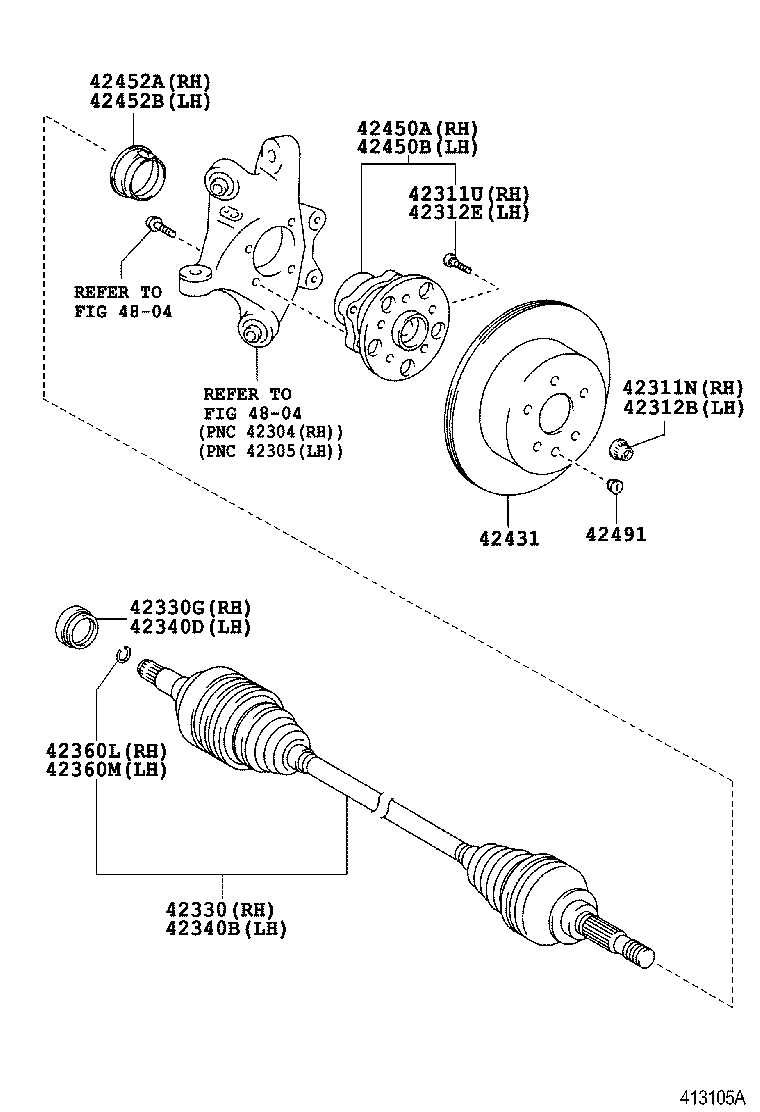 42452A(RH)
42452B(LH)

42450A(RH)
42450B(LH)

42311U(RH)
42312E(LH)

REFER TO
FIG 48-04

REFER TO
FIG 48-04
(PNC 42304(RH))
(PNC 42305(LH))

42311N(RH)
42312B(LH)

42431

42491

42330G(RH)
42340D(LH)

42360L(RH)
42360M(LH)

42330(RH)
42340B(LH)

413105A