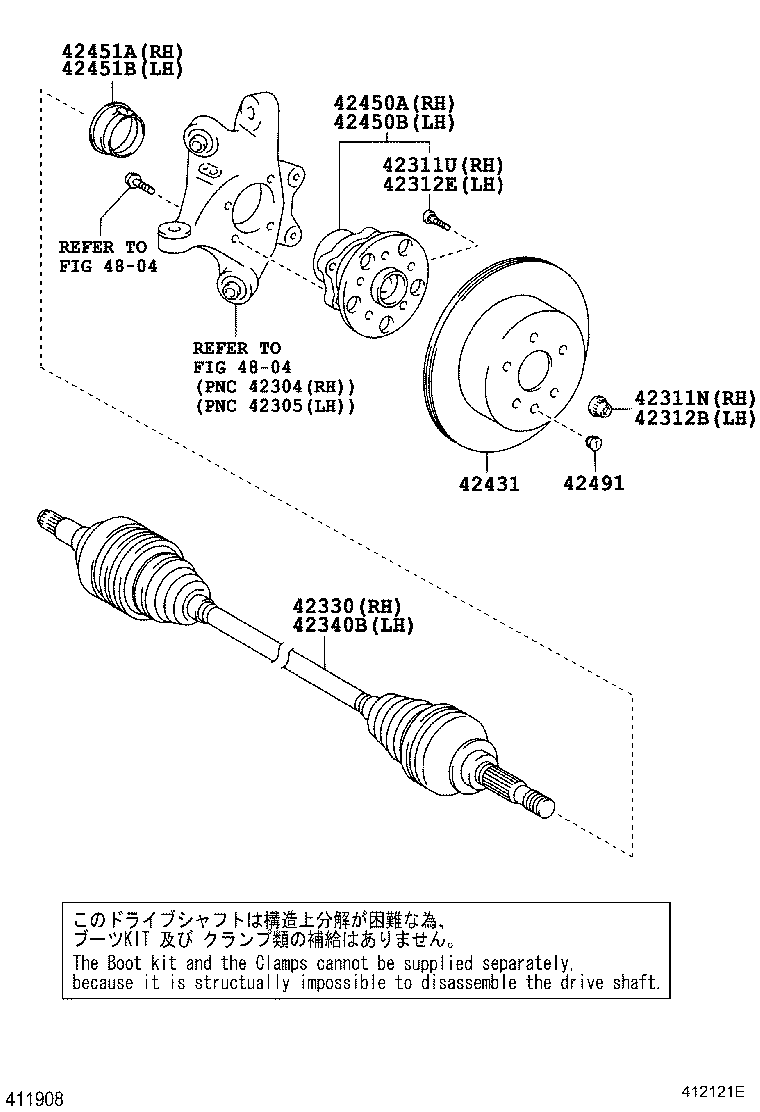 42451A(RH)
42451B(LH)

42450A(RH)
42450B(LH)

42311U(RH)
42312E(LH)

REFER TO
FIG 48-04

REFER TO
FIG 48-04
(PNC 42304(RH))
(PNC 42305(LH))

42311N(RH)
42312B(LH)

42431

42491

42330(RH)
42340B(LH)

このドライブシャフトは構造上分解が困難な為、
ブーツKIT 及び クランプ類の補給はありません。
The Boot kit and the Clamps cannot be supplied separately,
because it is structually impossible to disassemble the drive shaft.

411908

412121E