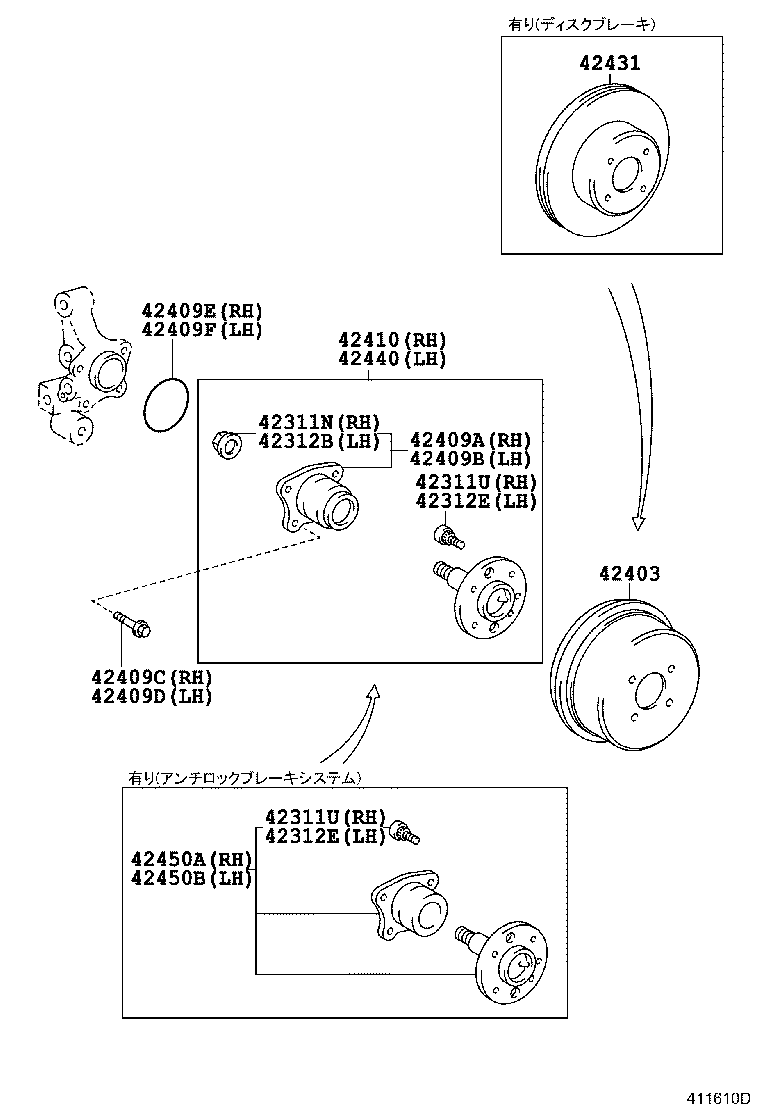 有り(ディスクブレーキ)

42431

42409E(RH)
42409F(LH)

42410(RH)
42440(LH)

42311N(RH)
42312B(LH)

42409A(RH)
42409B(LH)

42311U(RH)
42312E(LH)

42403

42409C(RH)
42409D(LH)

有り(アンチロックブレーキシステム)

42311U(RH)
42312E(LH)

42450A(RH)
42450B(LH)

411610D