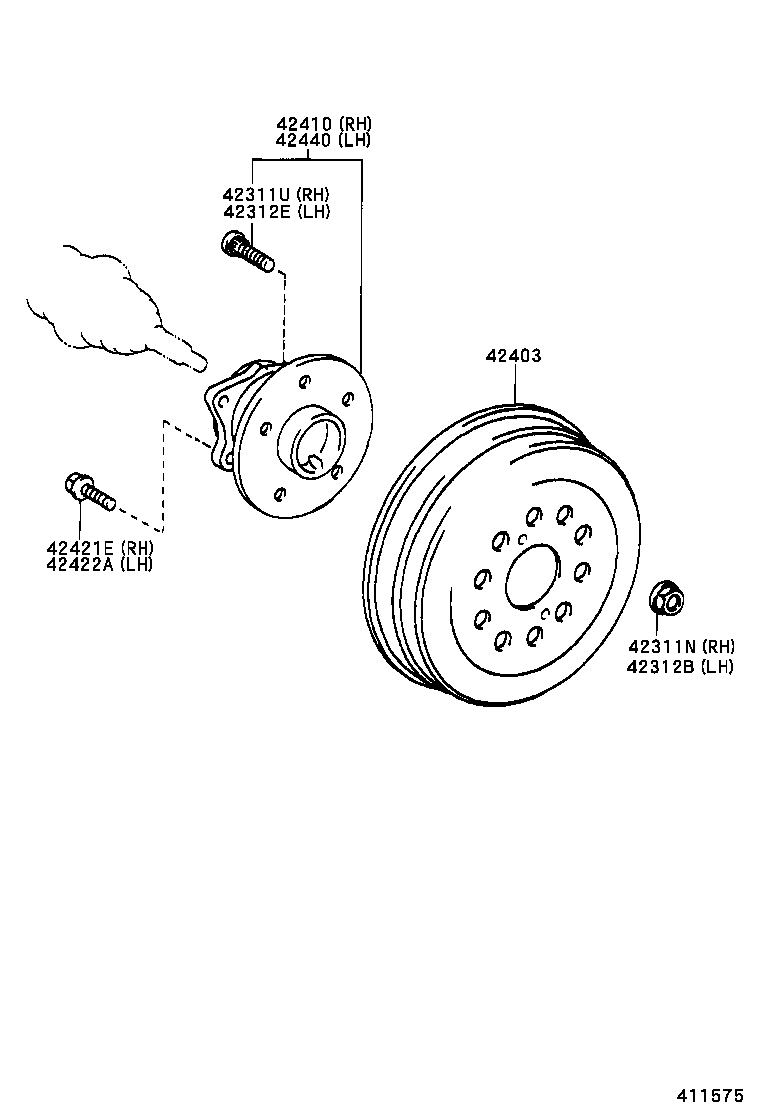 42410 (RH)
42440 (LH)

42311U (RH)
42312E (LH)

42403

42421E (RH)
42422A (LH)

42311N (RH)
42312B (LH)

411575