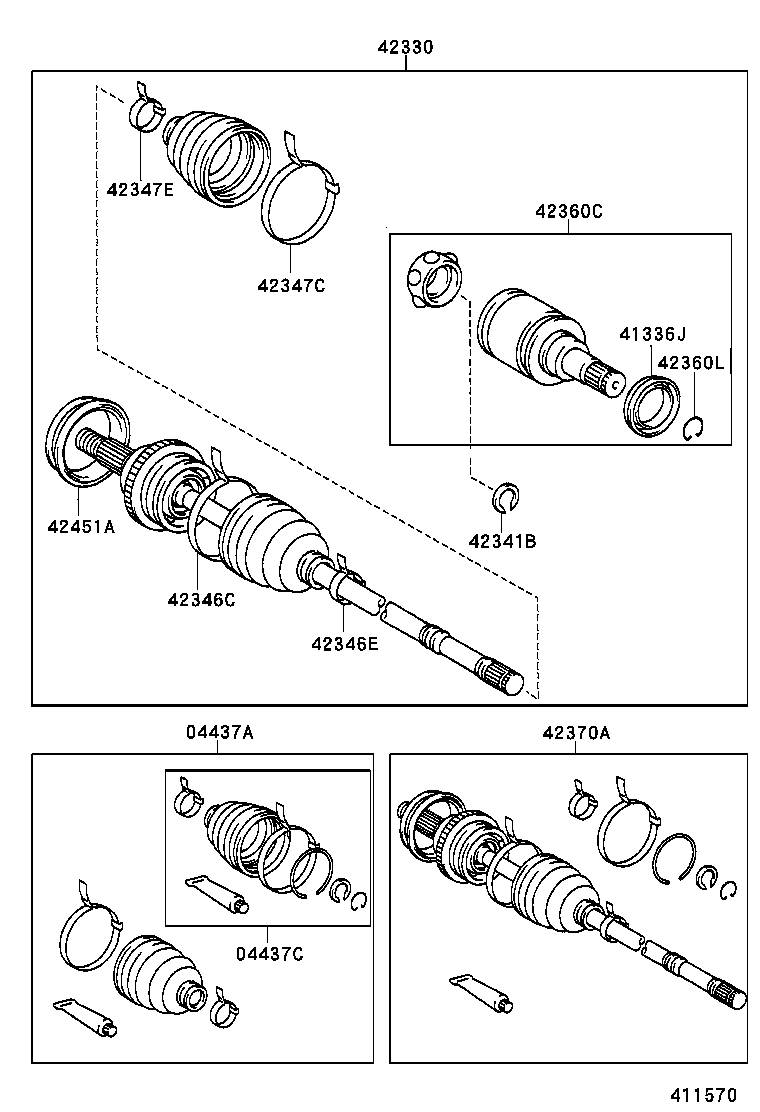 42330

42347E

42347C

42360C

41336J

42360L

42451A

42341B

42346C

42346E

04437A

42370A

04437C

411570