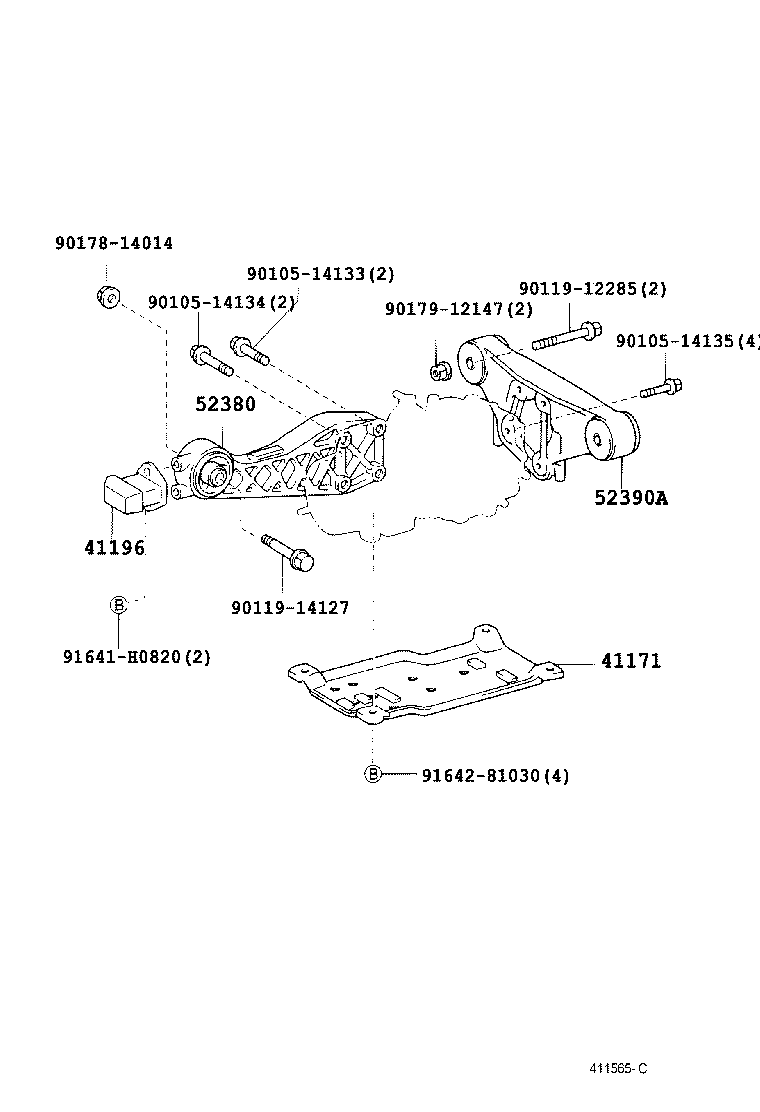 90178-14014

90105-14133(2)

90105-14134(2)

90179-12147(2)

90119-12285(2)

90105-14135(4)

52380

52390A

41196

90119-14127

B

91641-H0820(2)

41171

B

91642-81030(4)

411565-C