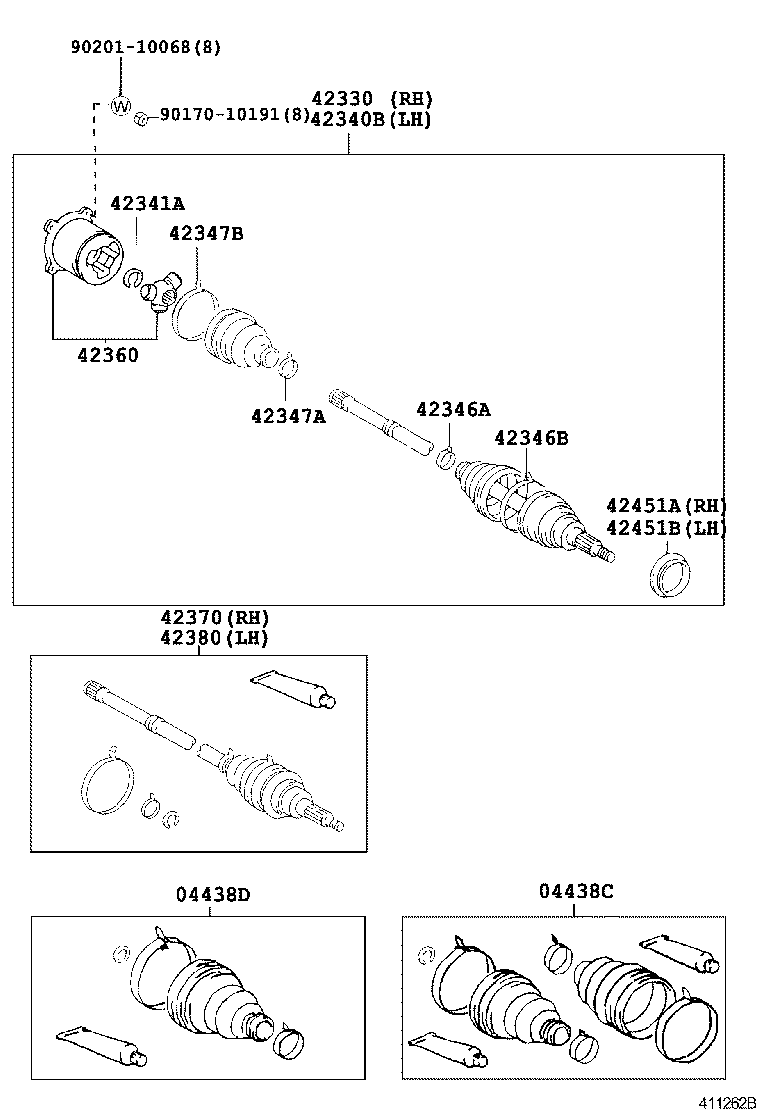 90201-10068(8)

W

90170-10191(8)

42330 (RH)
42340B(LH)

42341A

42347B

42360

42347A

42346A

42346B

42451A(RH)
42451B(LH)

42370(RH)
42380(LH)

04438D

04438C

411262B