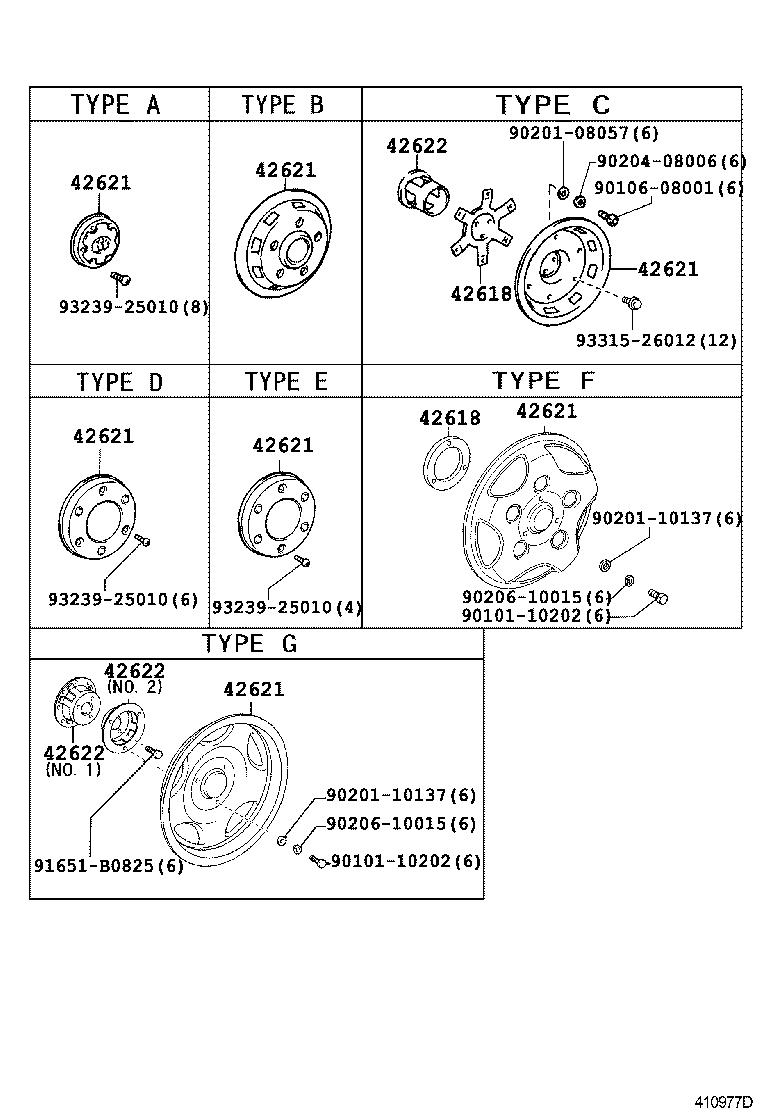 TYPE A

42621

93239-25010(8)

TYPE B

42621

TYPE C

42622

90201-08057(6)

90204-08006(6)

90106-08001(6)

42621

42618

93315-26012(12)

TYPE D

42621

93239-25010(6)

TYPE E

42621

93239-25010(4)

TYPE F

42618

42621

90201-10137(6)

90206-10015(6)

90101-10202(6)

TYPE G

42622
(NO. 2)

42621

42622
(NO. 1)

90201-10137(6)

90206-10015(6)

90101-10202(6)

91651-B0825(6)

410977D