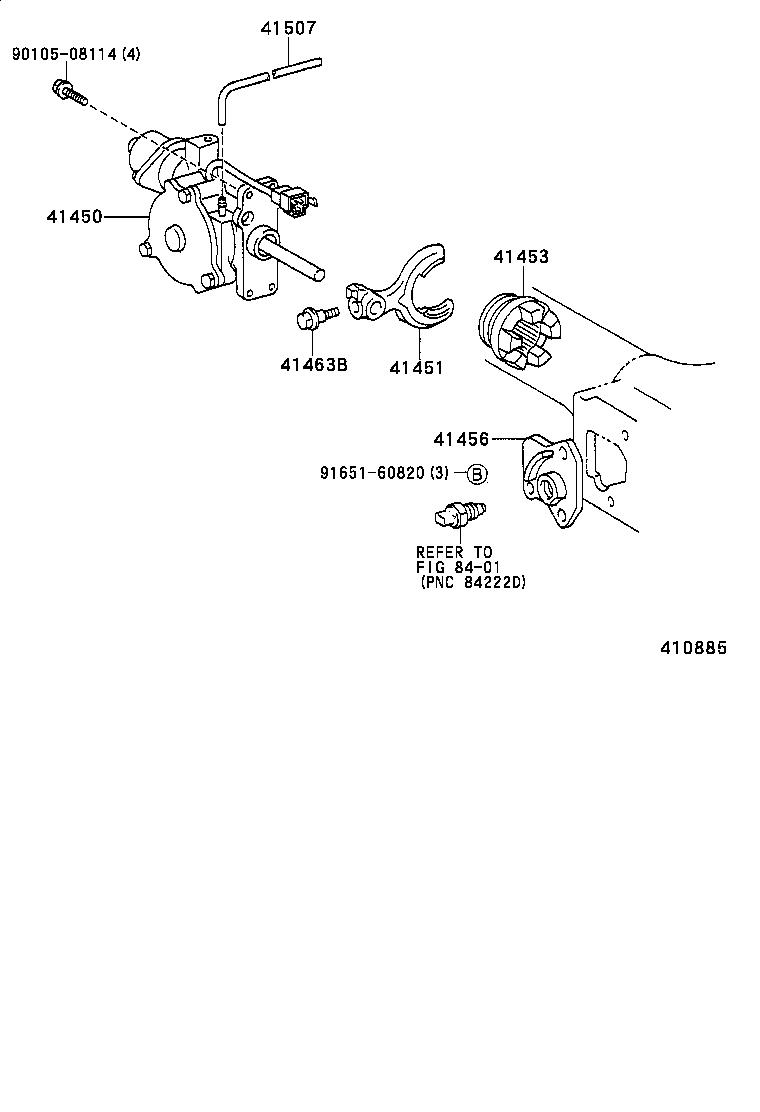 90105-08114 (4)

41507

41450

41453

41463B

41451

41456

91651-60820 (3) B

REFER TO
FIG 84-01
(PNC 84222D)

410885