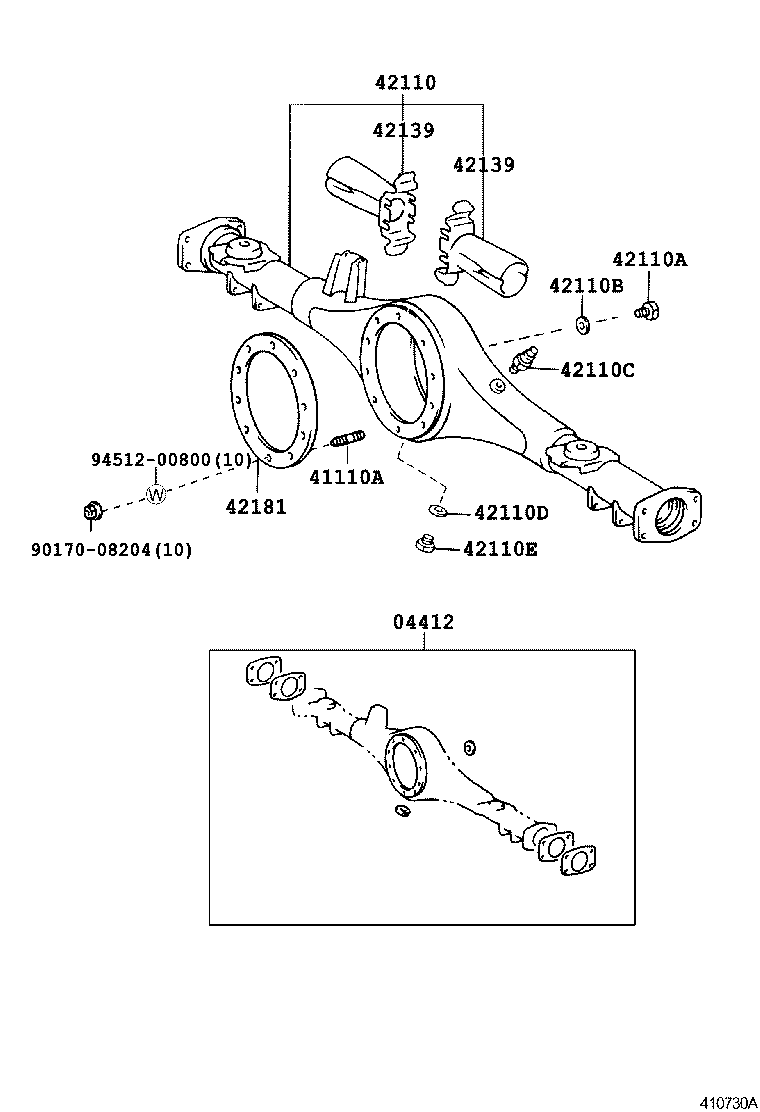 42110
42139
42139
42110A
42110B
42110C
94512-00800(10)
W
41110A
42181
42110D
90170-08204(10)
42110E
04412
410730A