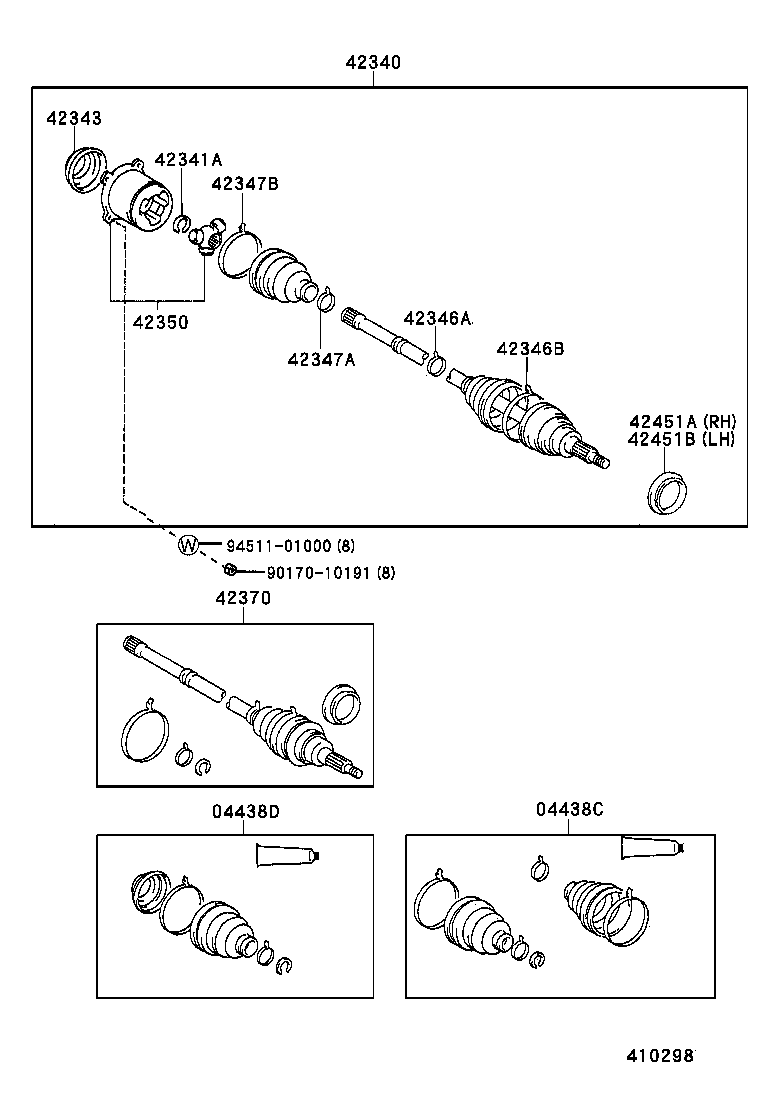 42340

42343

42341A

42347B

42350

42347A

42346A

42346B

42451A (RH)
42451B (LH)

W 94511-01000 (8)

90170-10191 (8)

42370

04438D

04438C

410298