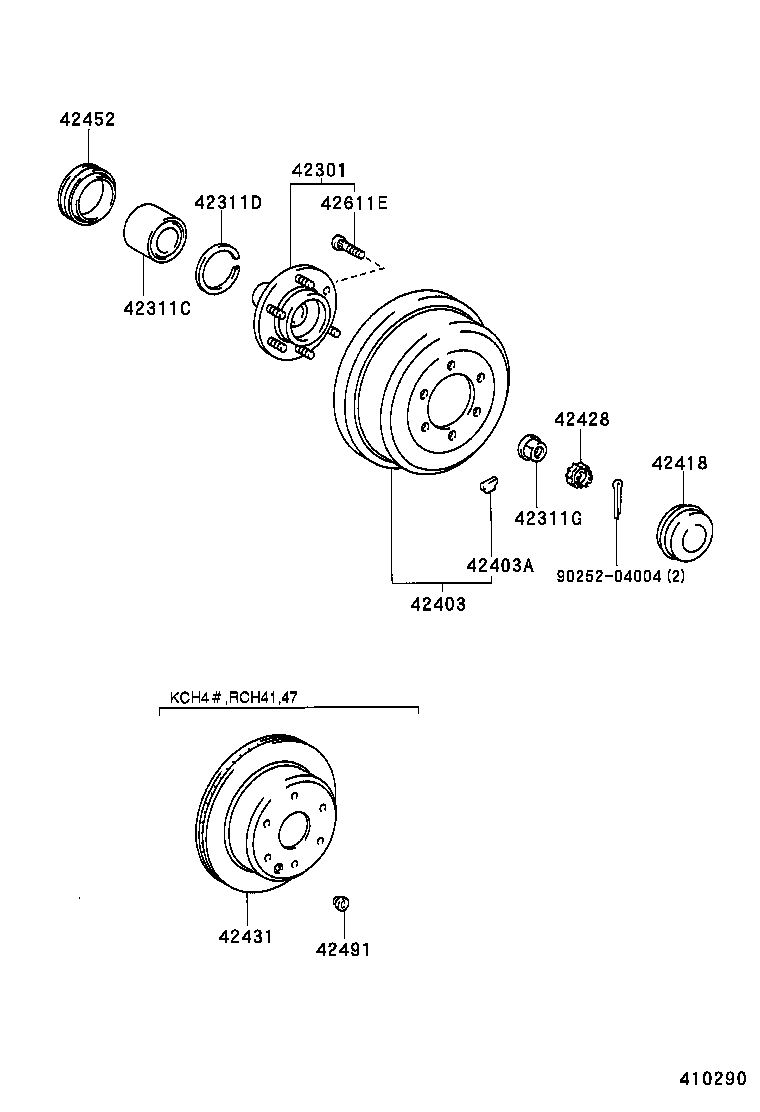 42452

42301

42311D

42611E

42311C

42428

42418

42311G

42403A

90252-04004 (2)

42403

KCH4#,RCH41,47

42431

42491

410290