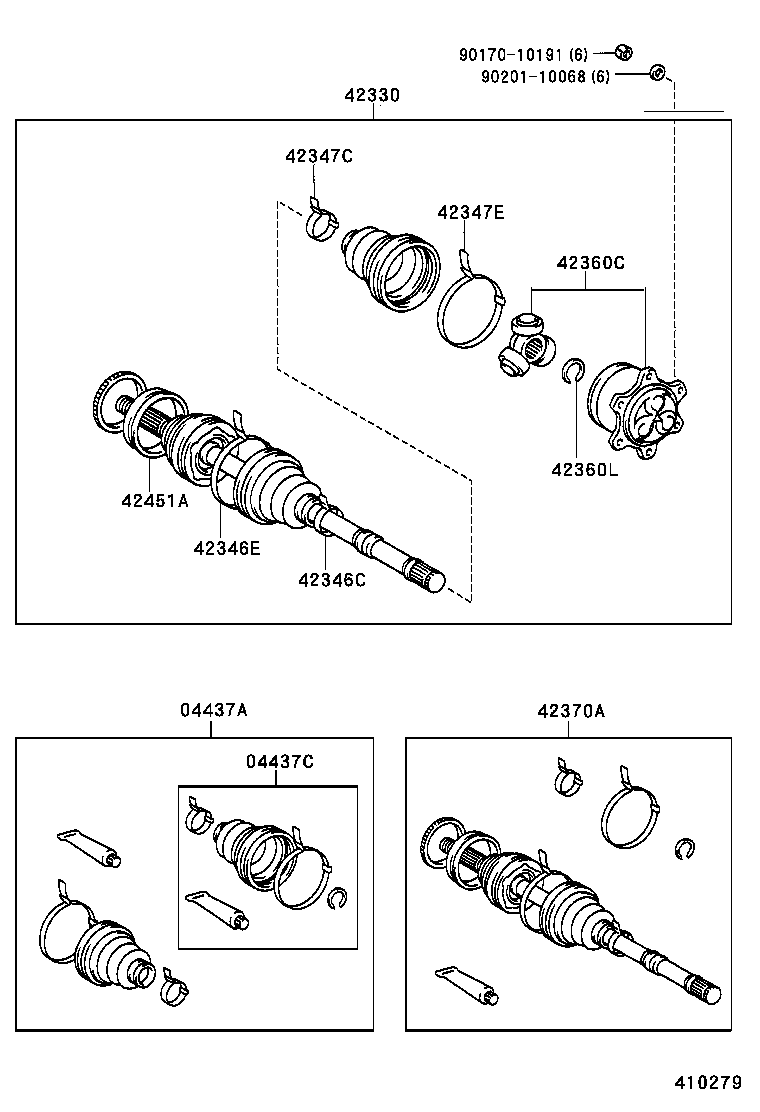 90170-10191 (6)
90201-10068 (6)
42330
42347C
42347E
42360C
42360L
42451A
42346E
42346C
04437A
04437C
42370A
410279