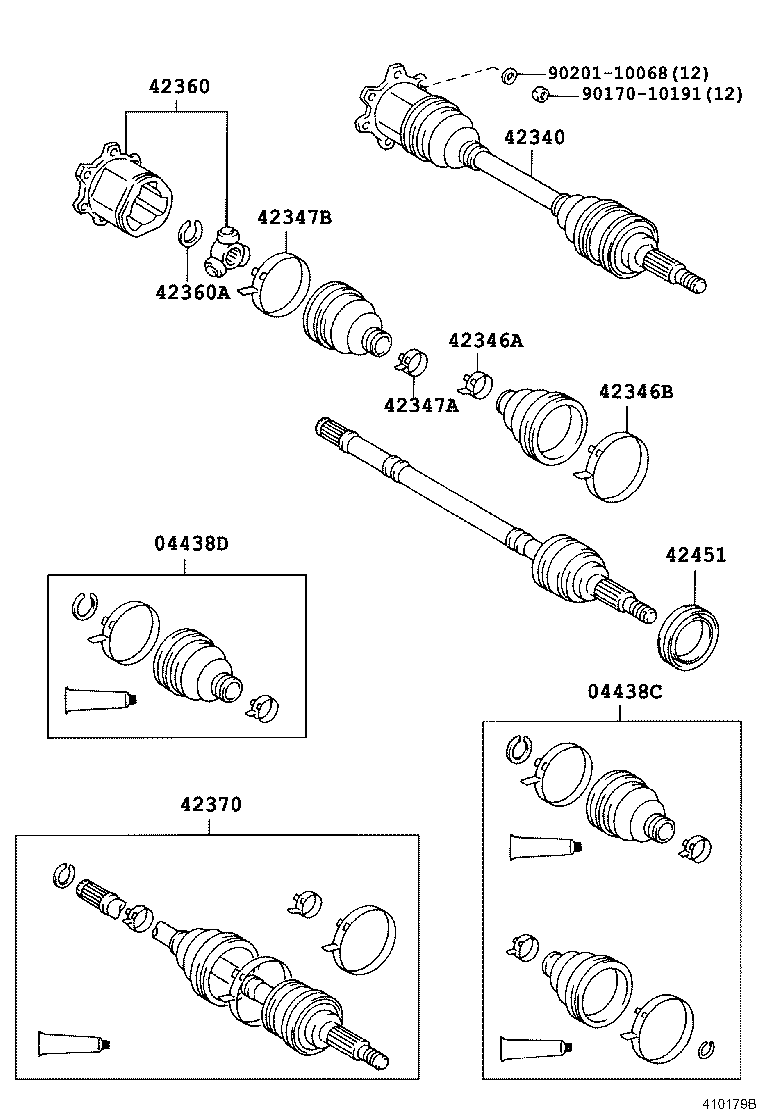 42360

90201-10068(12)

90170-10191(12)

42340

42347B

42360A

42346A

42347A

42346B

04438D

42451

04438C

42370

410179B