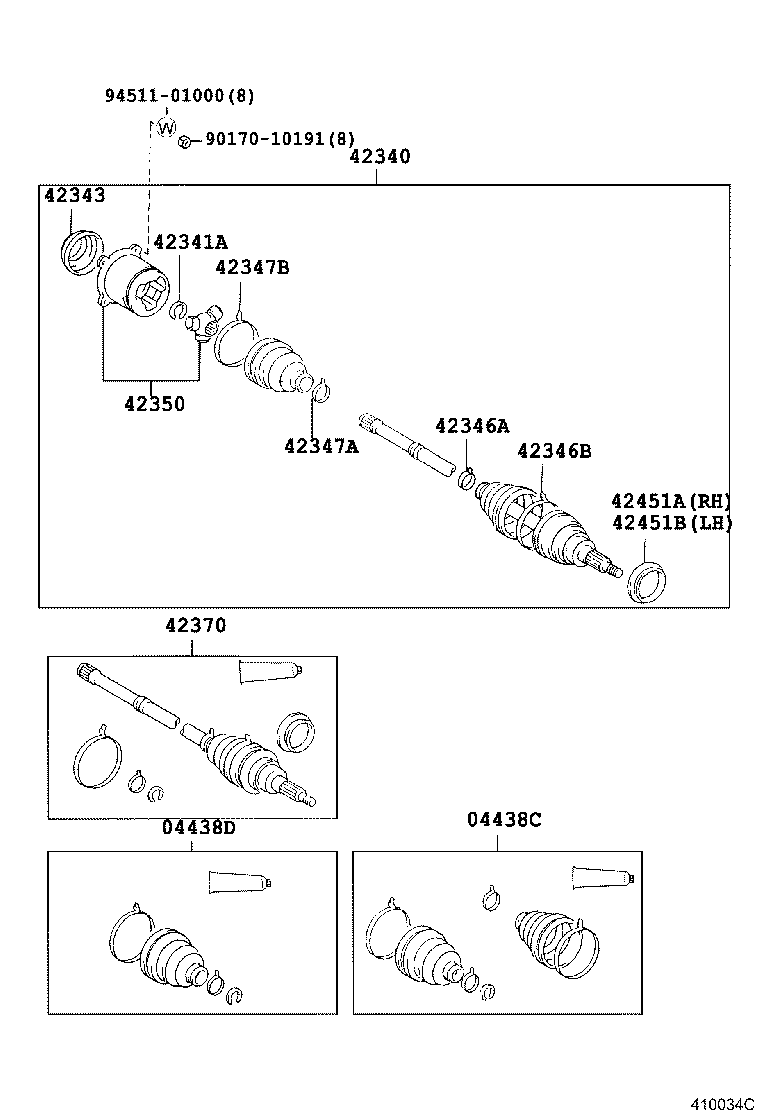 94511-01000(8)

W

90170-10191(8)

42340

42343

42341A

42347B

42350

42347A

42346A

42346B

42451A(RH)
42451B(LH)

42370

04438D

04438C

410034C