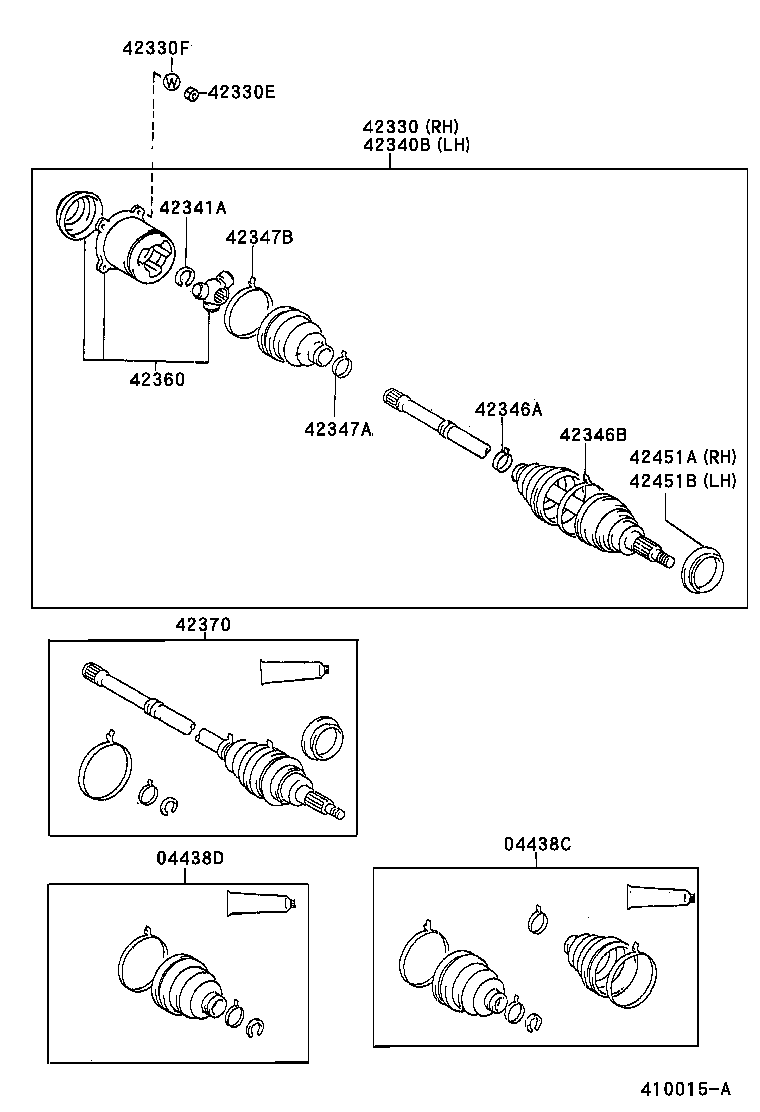 42330F
W
42330E
42330 (RH)
42340B (LH)
42341A
42347B
42360
42347A
42346A
42346B
42451A (RH)
42451B (LH)
42370
04438D
04438C
410015-A