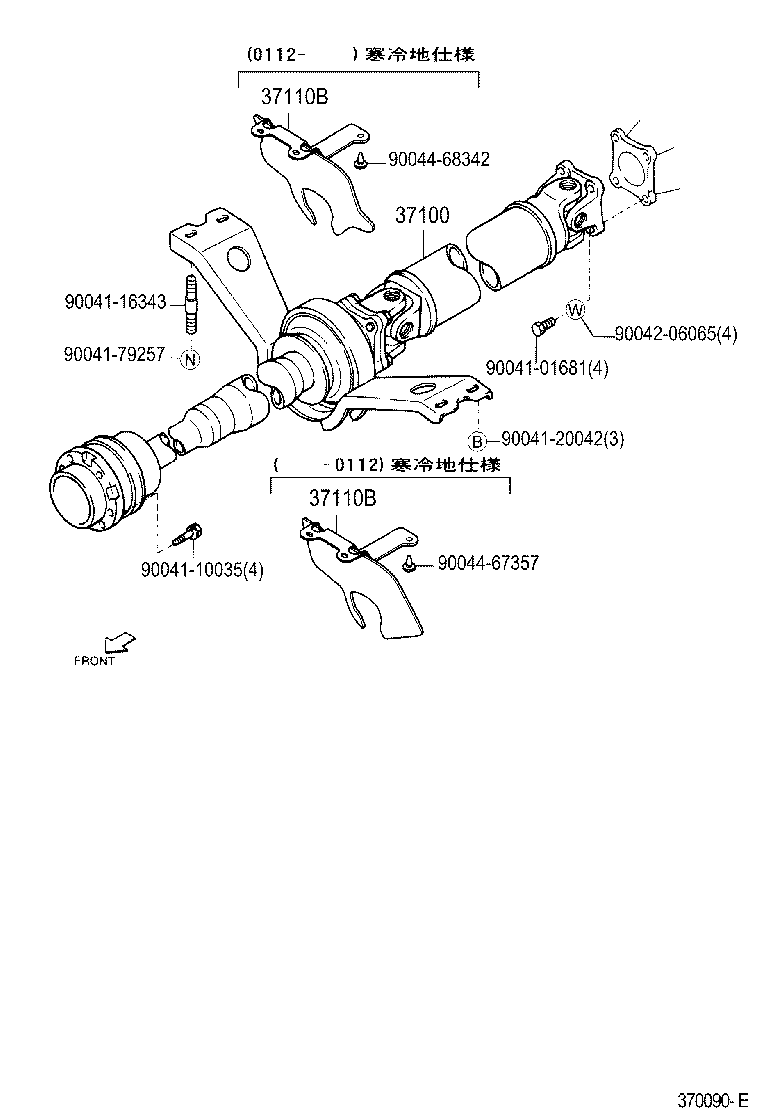 (0112- )寒冷地仕様

37110B

90044-68342

37100

90041-16343

90041-79257

N

W

90042-06065(4)

90041-01681(4)

B

90041-20042(3)

( -0112)寒冷地仕様

37110B

90044-67357

90041-10035(4)

FRONT

370090-E