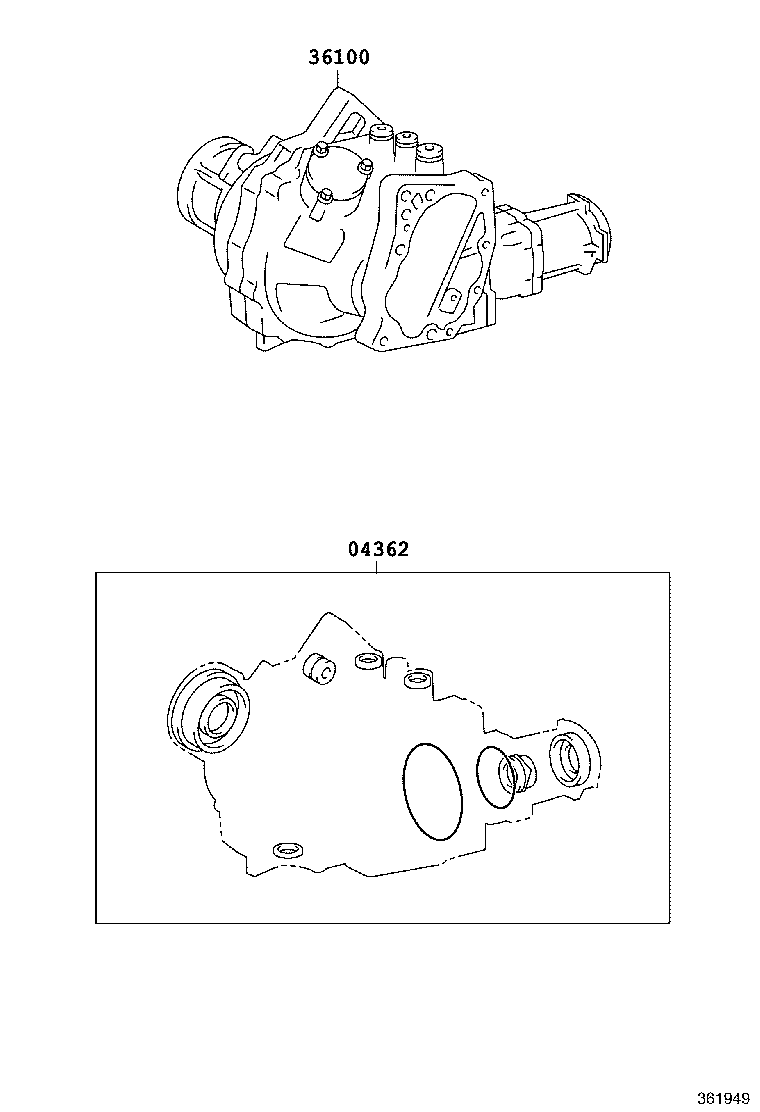 36100

04362

361949