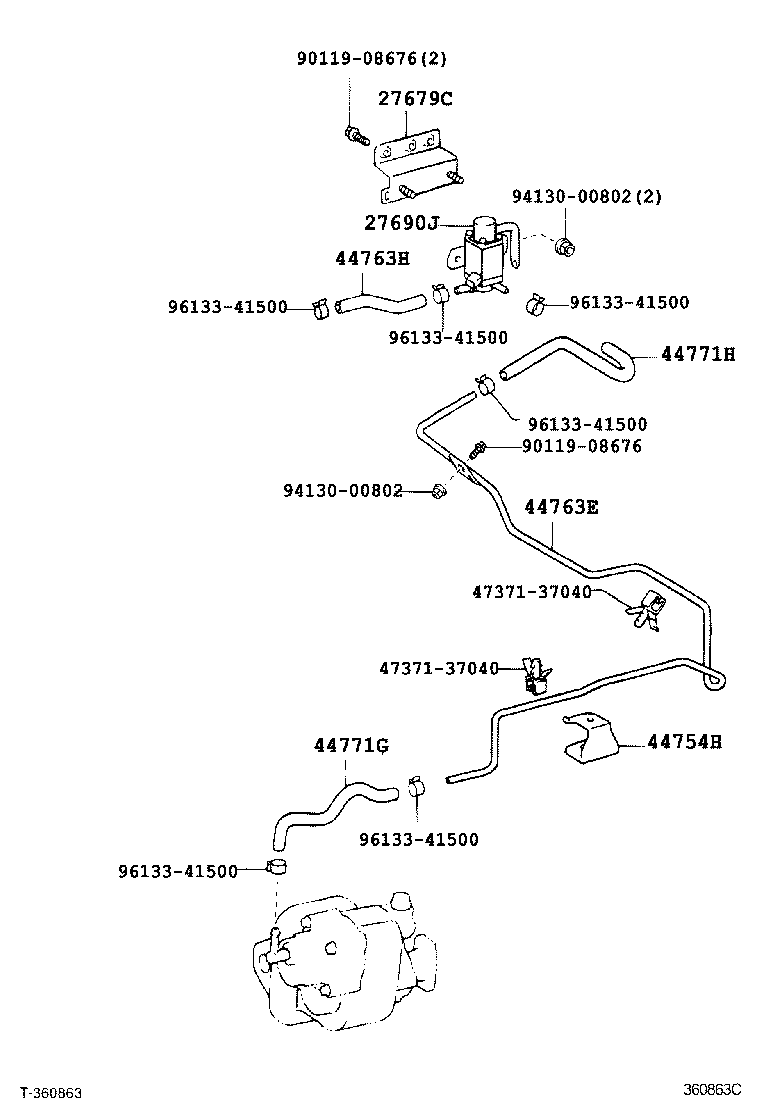 90119-08676(2)
27679C
94130-00802(2)
27690J
44763H
96133-41500
96133-41500
96133-41500
44771H
96133-41500
90119-08676
94130-00802
44763E
47371-37040
47371-37040
44754H
44771G
96133-41500
96133-41500
T-360863
360863C