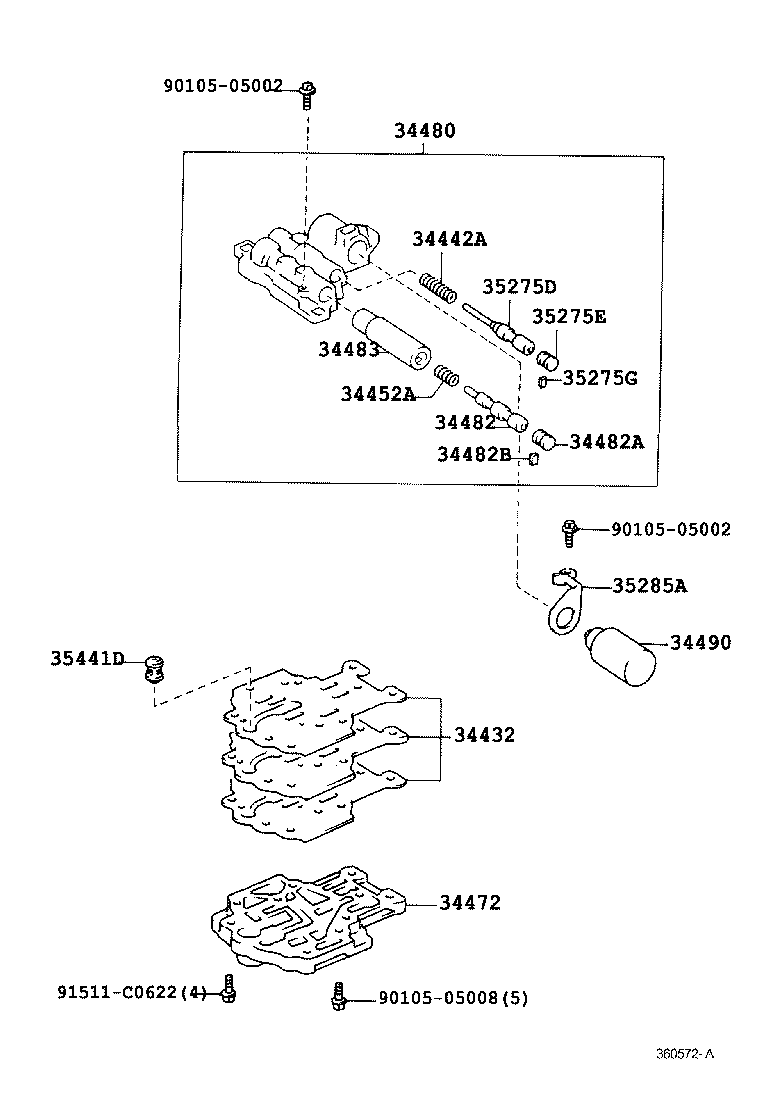 90105-05002

34480

34442A

35275D

35275E

34483

35275G

34452A

34482

34482A

34482B

90105-05002

35285A

34490

35441D

34432

34472

91511-C0622(4)

90105-05008(5)

360572-A