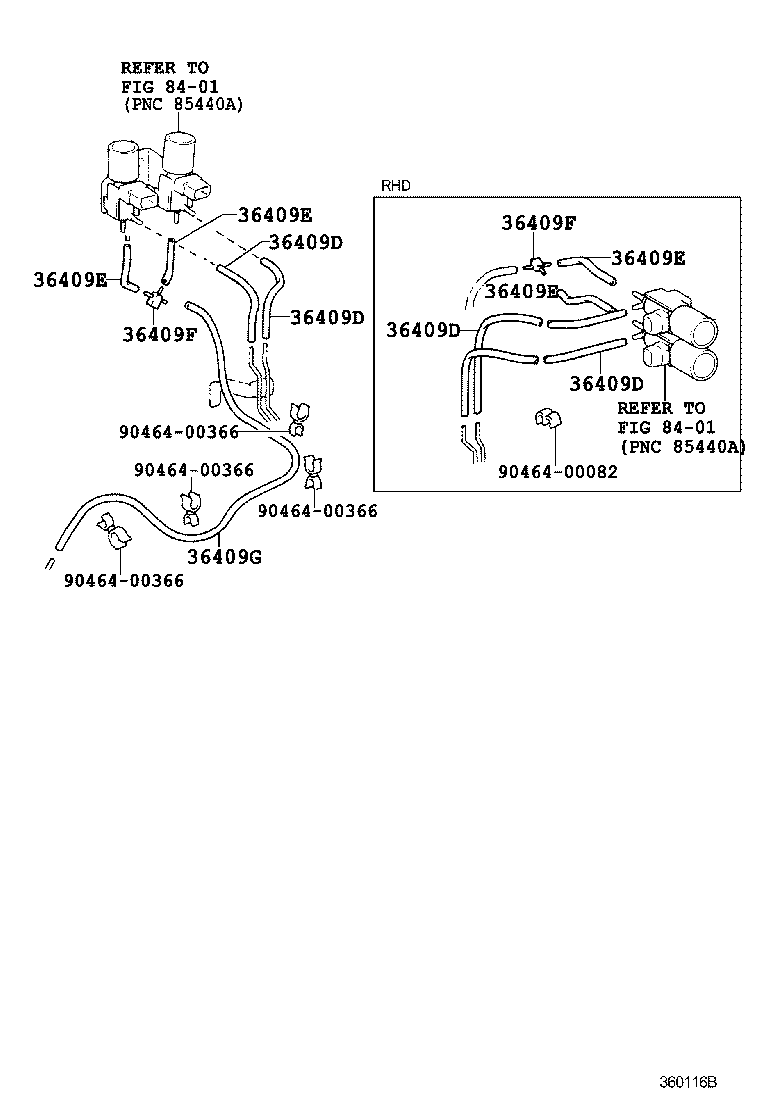 REFER TO
FIG 84-01
(PNC 85440A)

36409E
36409D
36409E
36409F
36409D
90464-00366
90464-00366
90464-00366
36409G
90464-00366

RHD
36409F
36409E
36409E
36409D
36409D
REFER TO
FIG 84-01
(PNC 85440A)
90464-00082

360116B