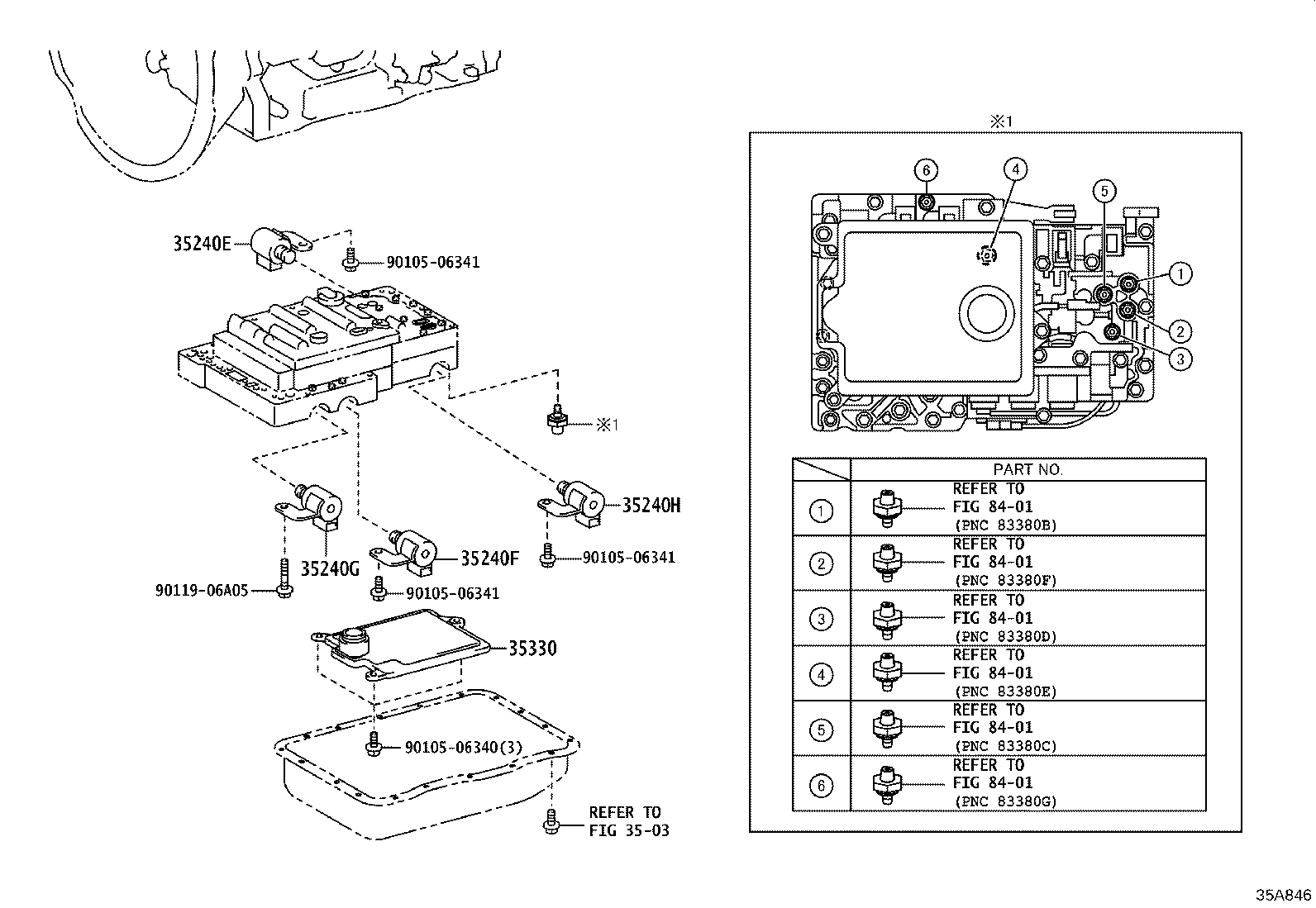 35240E
90105-06341
※1
35240H
35240G
35240F
90105-06341
90119-06A05
90105-06341
35330
90105-06340(3)
REFER TO
FIG 35-03

※1
6
4
5
1
2
3

|  | PART NO. |
|---|---|
| 1 | REFER TO FIG 84-01 (PNC 83380B) |
| 2 | REFER TO FIG 84-01 (PNC 83380F) |
| 3 | REFER TO FIG 84-01 (PNC 83380D) |
| 4 | REFER TO FIG 84-01 (PNC 83380E) |
| 5 | REFER TO FIG 84-01 (PNC 83380C) |
| 6 | REFER TO FIG 84-01 (PNC 83380G) |

35A846