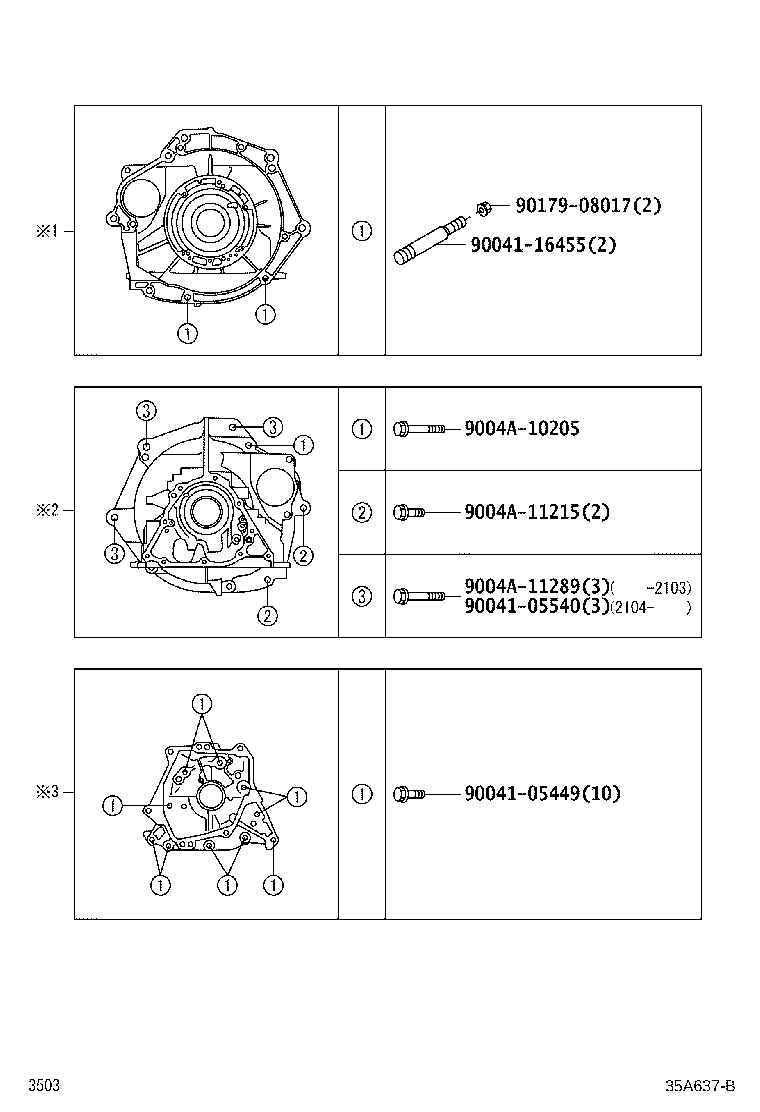 ※1

①

①

①

90179-08017(2)

90041-16455(2)

※2

③

③

①

③

②

②

①

9004A-10205

②

9004A-11215(2)

③

9004A-11289(3)( -2103)
90041-05540(3)(2104- )

※3

①

①

①

①

①

①

①

90041-05449(10)

3503

35A637-B