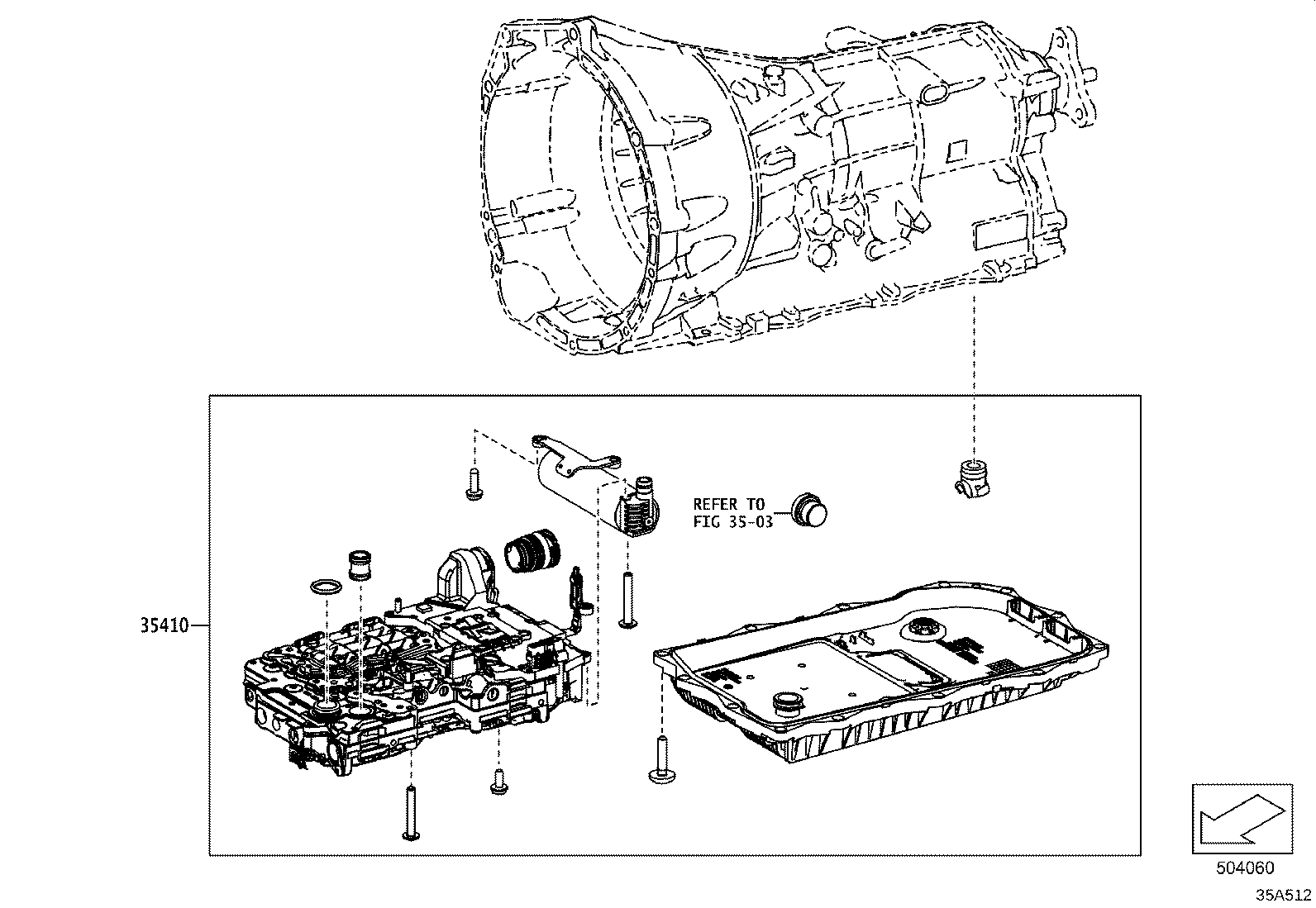 REFER TO
FIG 35-03

35410

504060

35A512