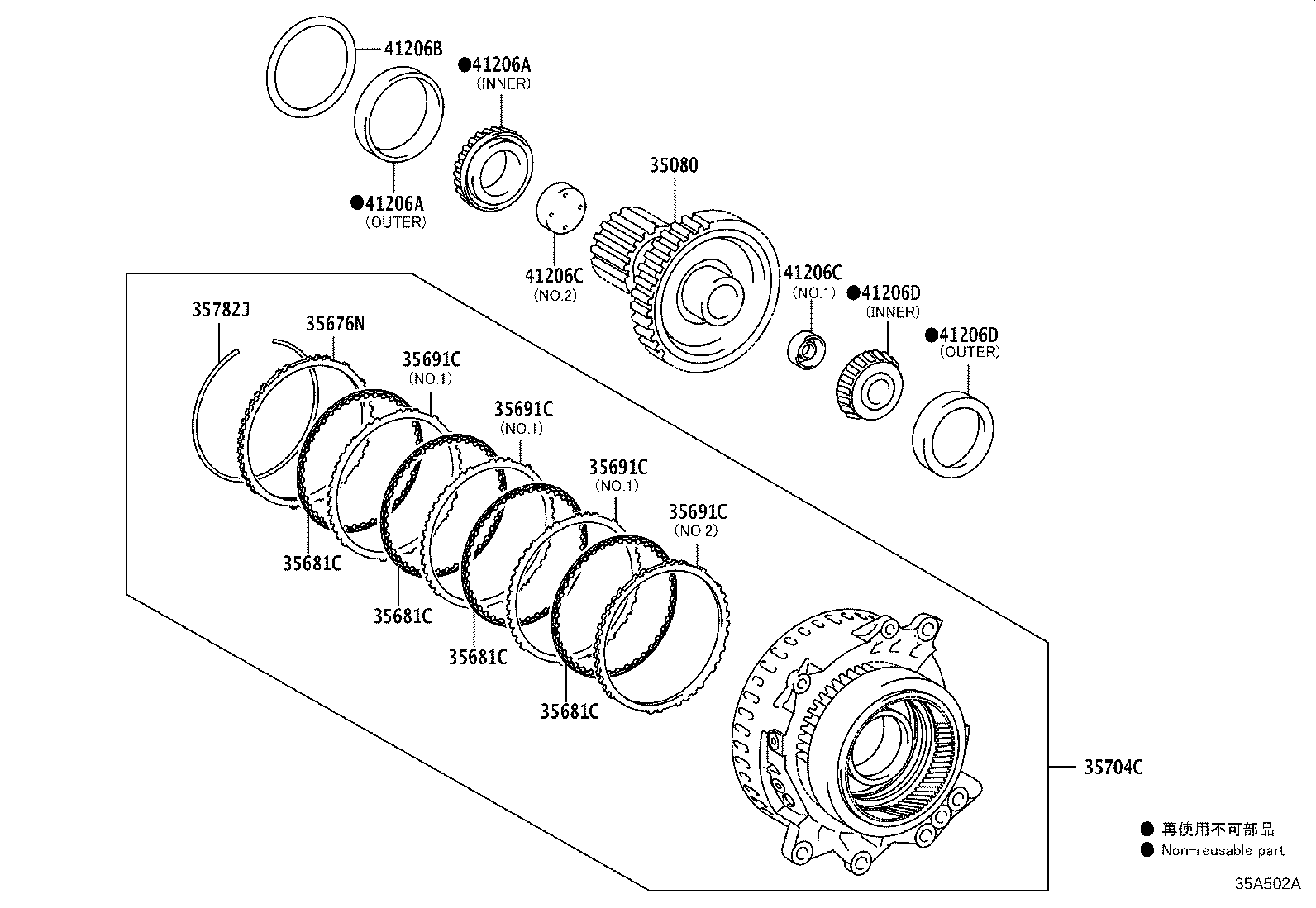 41206B
●41206A
(INNER)
●41206A
(OUTER)
35080
41206C
(NO.2)
41206C
(NO.1)
●41206D
(INNER)
●41206D
(OUTER)
35782J
35676N
35691C
(NO.1)
35691C
(NO.1)
35691C
(NO.1)
35691C
(NO.2)
35681C
35681C
35681C
35681C
35704C
● 再使用不可部品
● Non-reusable part
35A502A